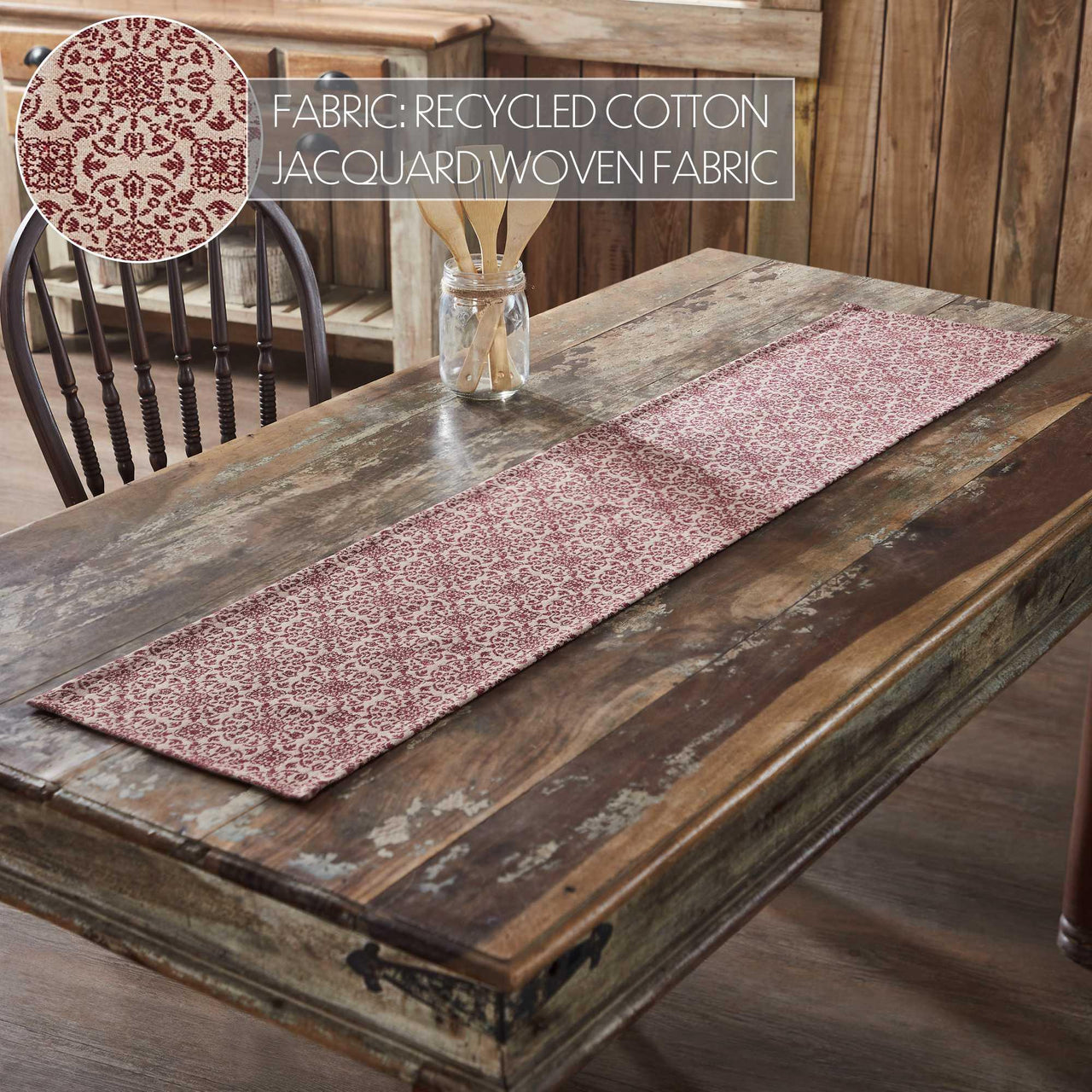 FABRIC: RECYCLED COTTON JACQUARD WOVEN FABRIC