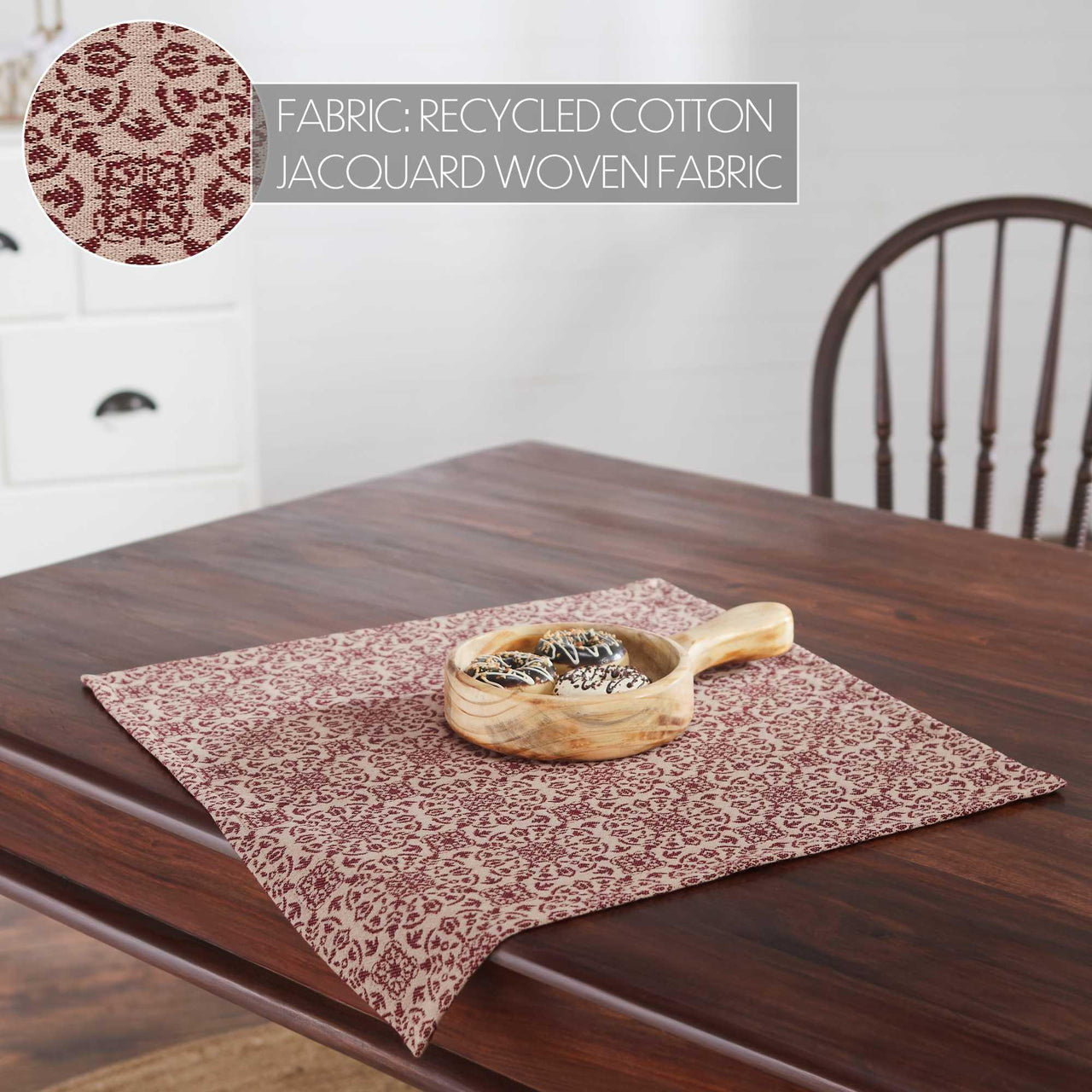 FABRIC: RECYCLED COTTON
JACQUARD WOVEN FABRIC