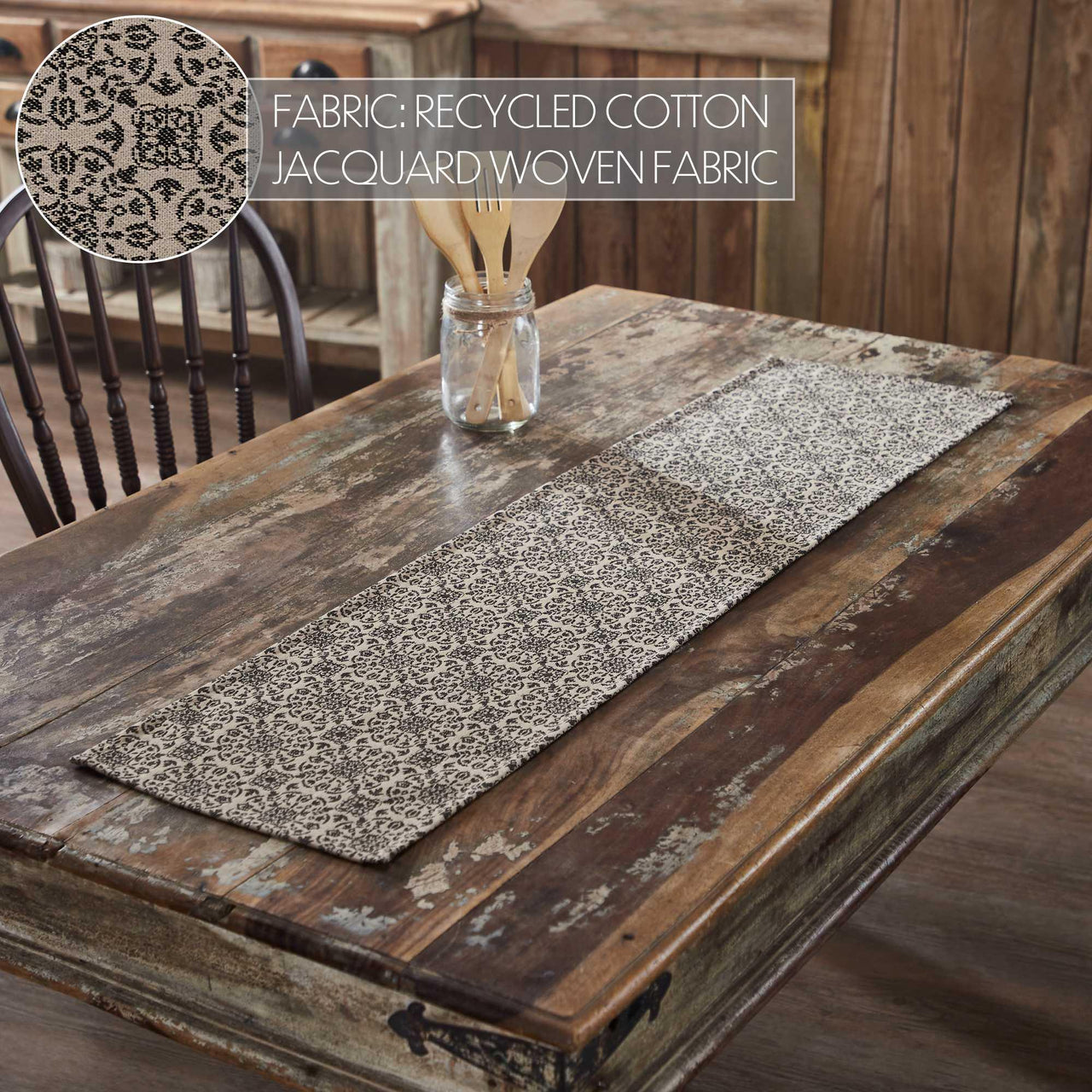 FABRIC: RECYCLED COTTON
JACQUARD WOVEN FABRIC