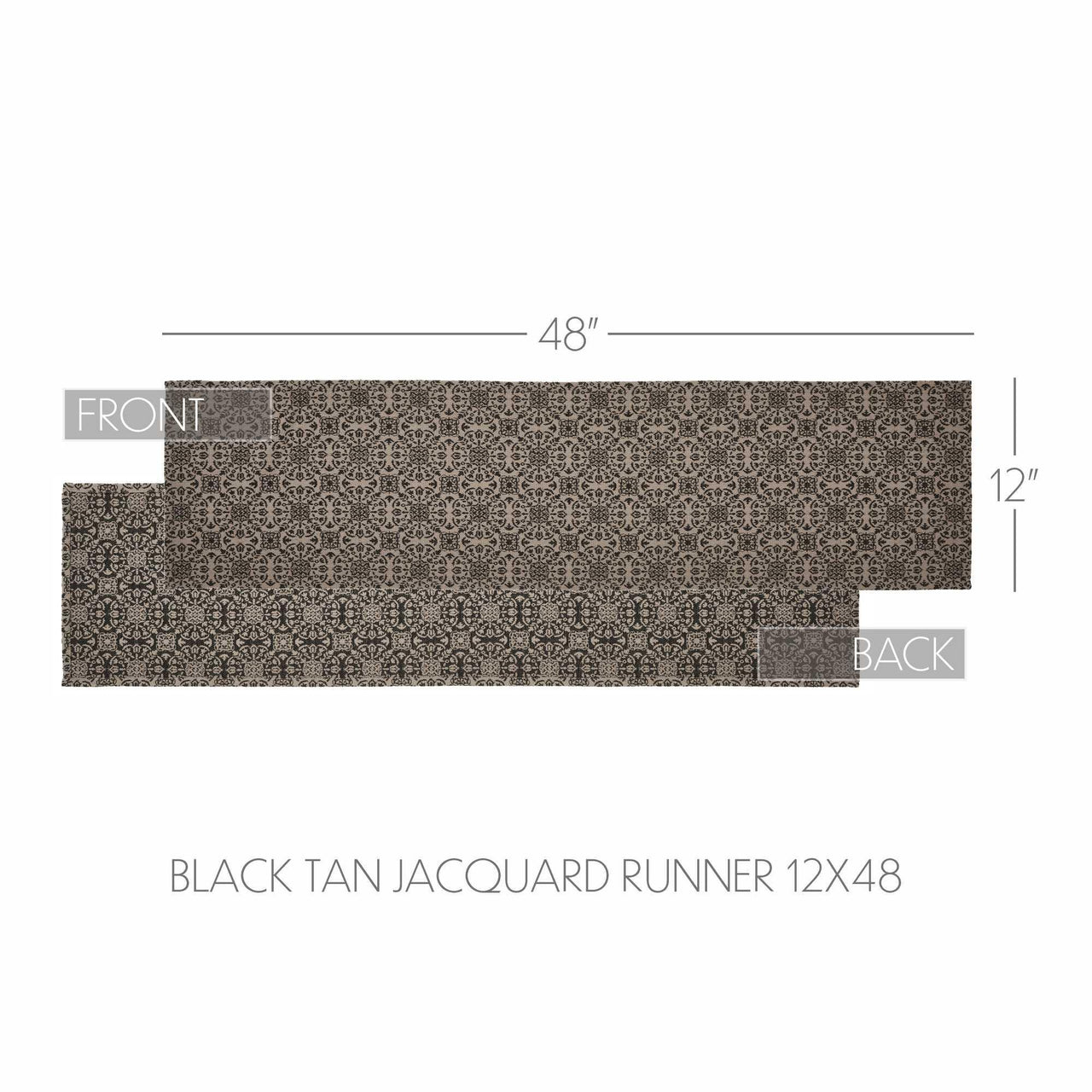 48"

FRONT

12"

BACK

BLACK TAN JACQUARD RUNNER 12X48