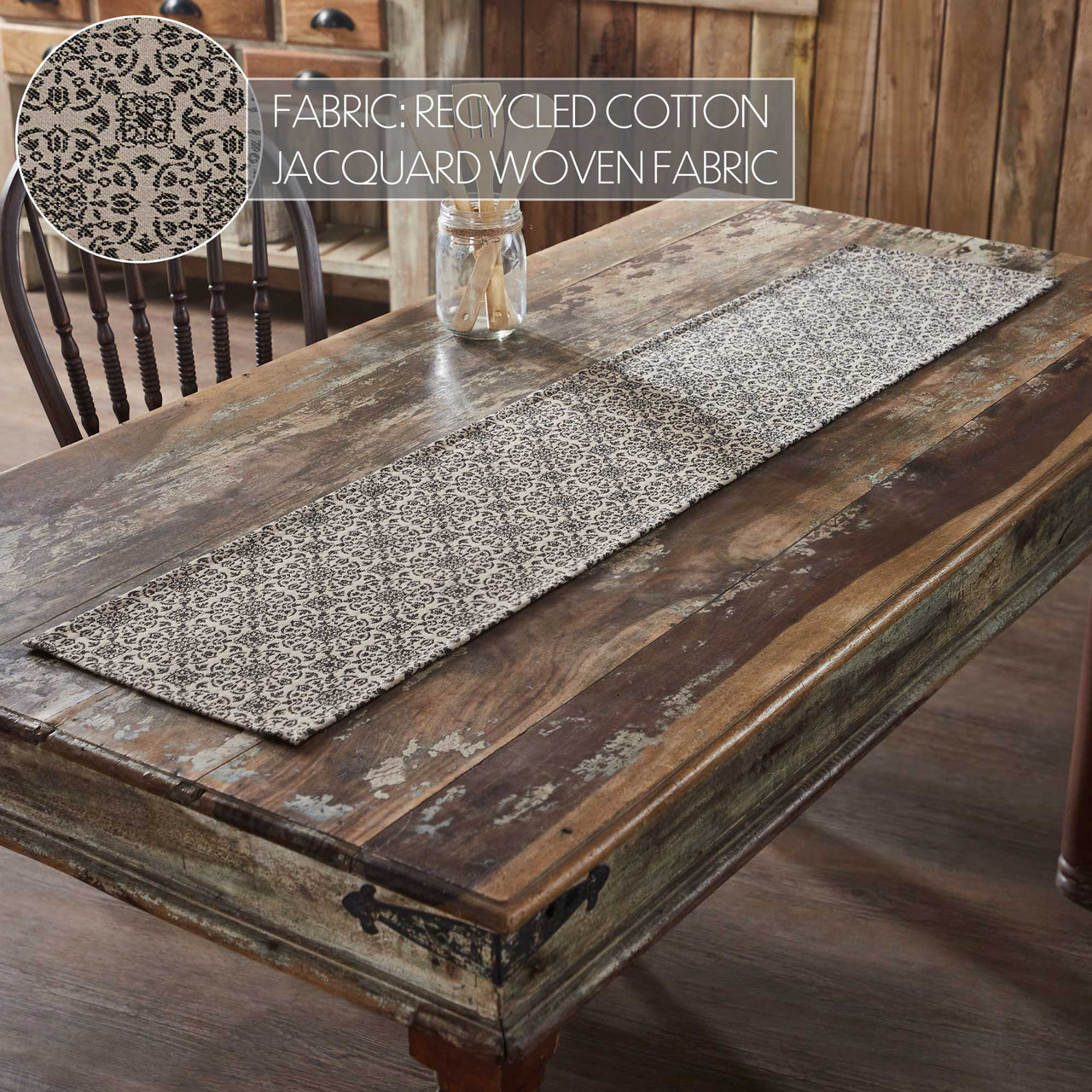 FABRIC: RECYCLED COTTON
JACQUARD WOVEN FABRIC