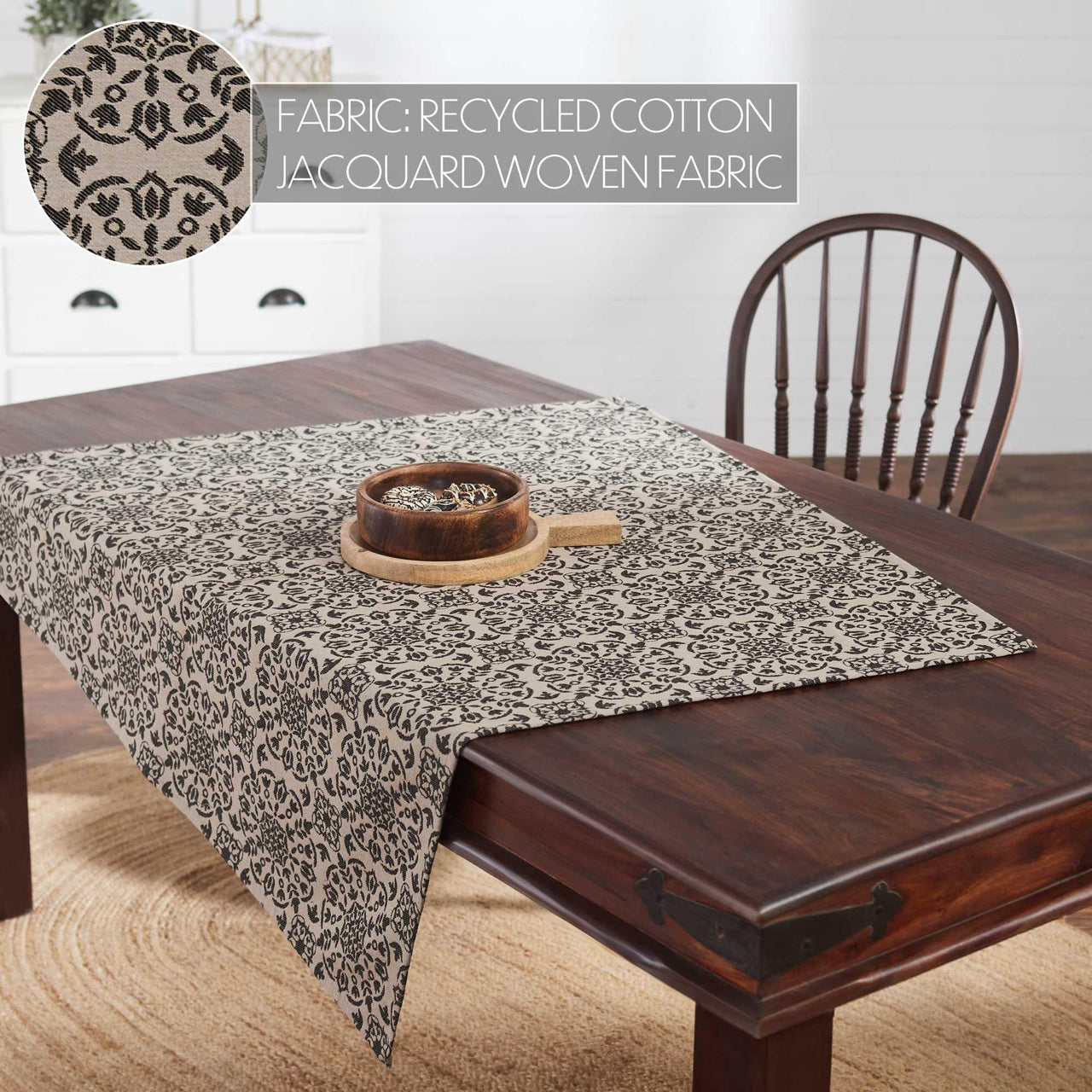 FABRIC: RECYCLED COTTON
JACQUARD WOVEN FABRIC