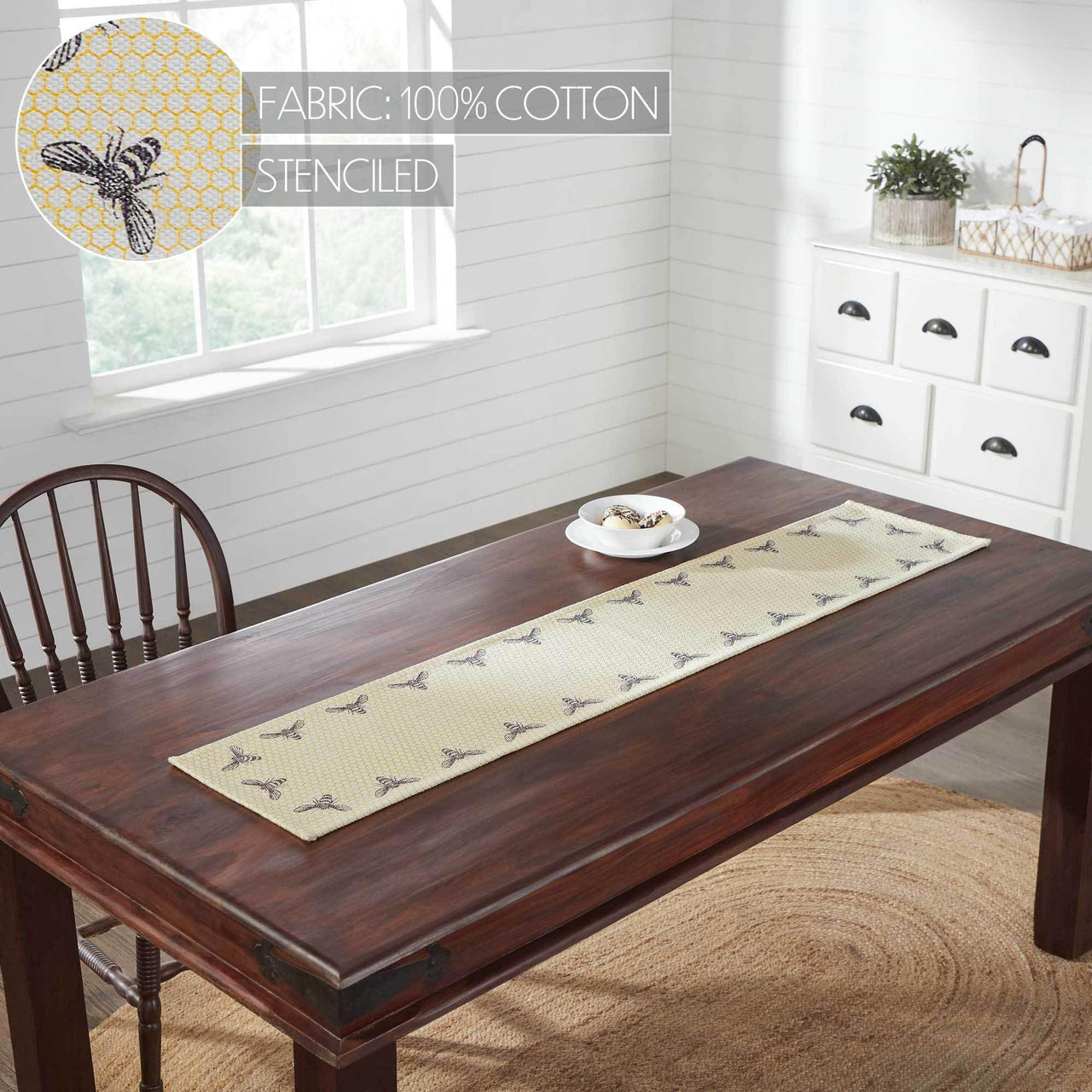 FABRIC: 100% COTTON

STENCILED