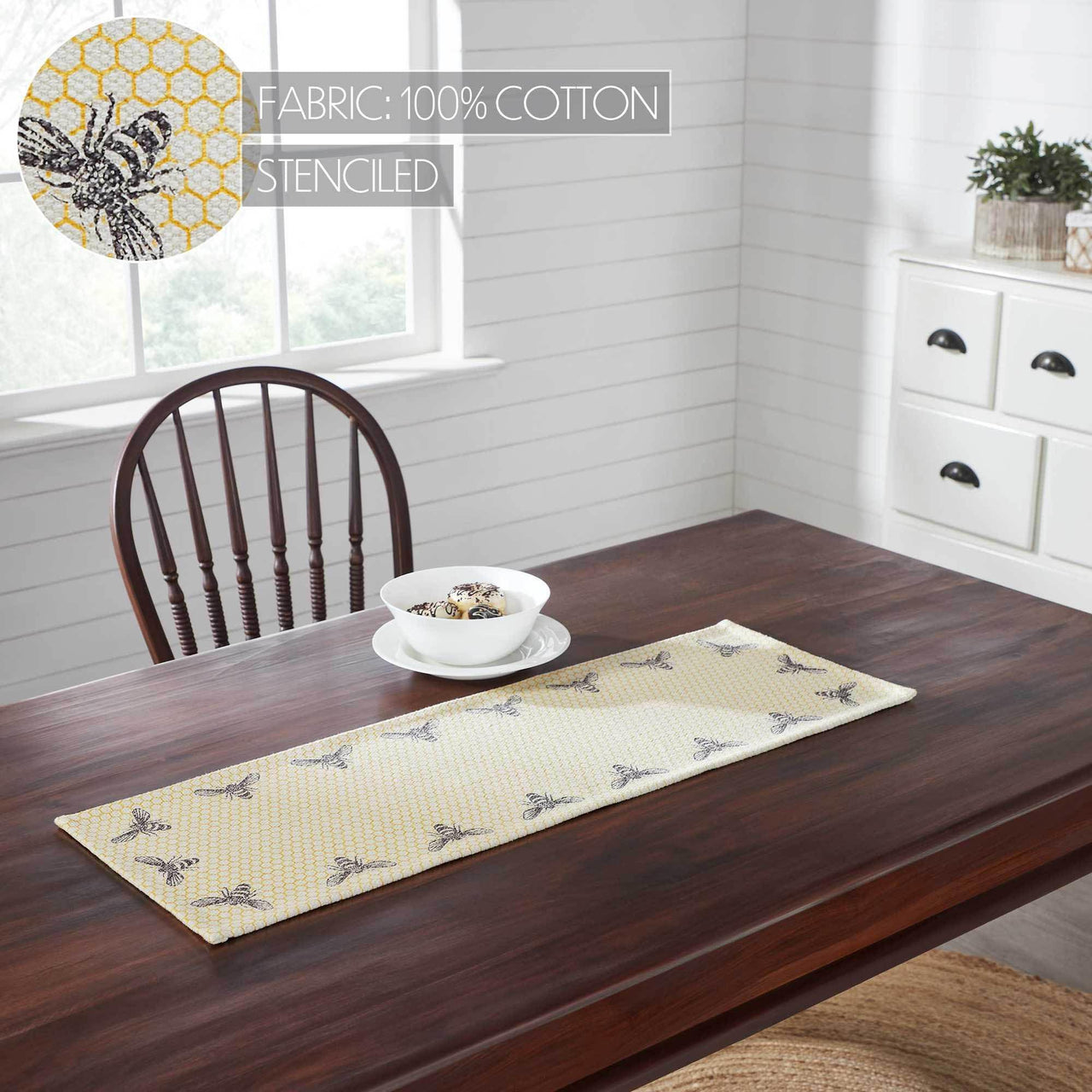 FABRIC: 100% COTTON

STENCILED