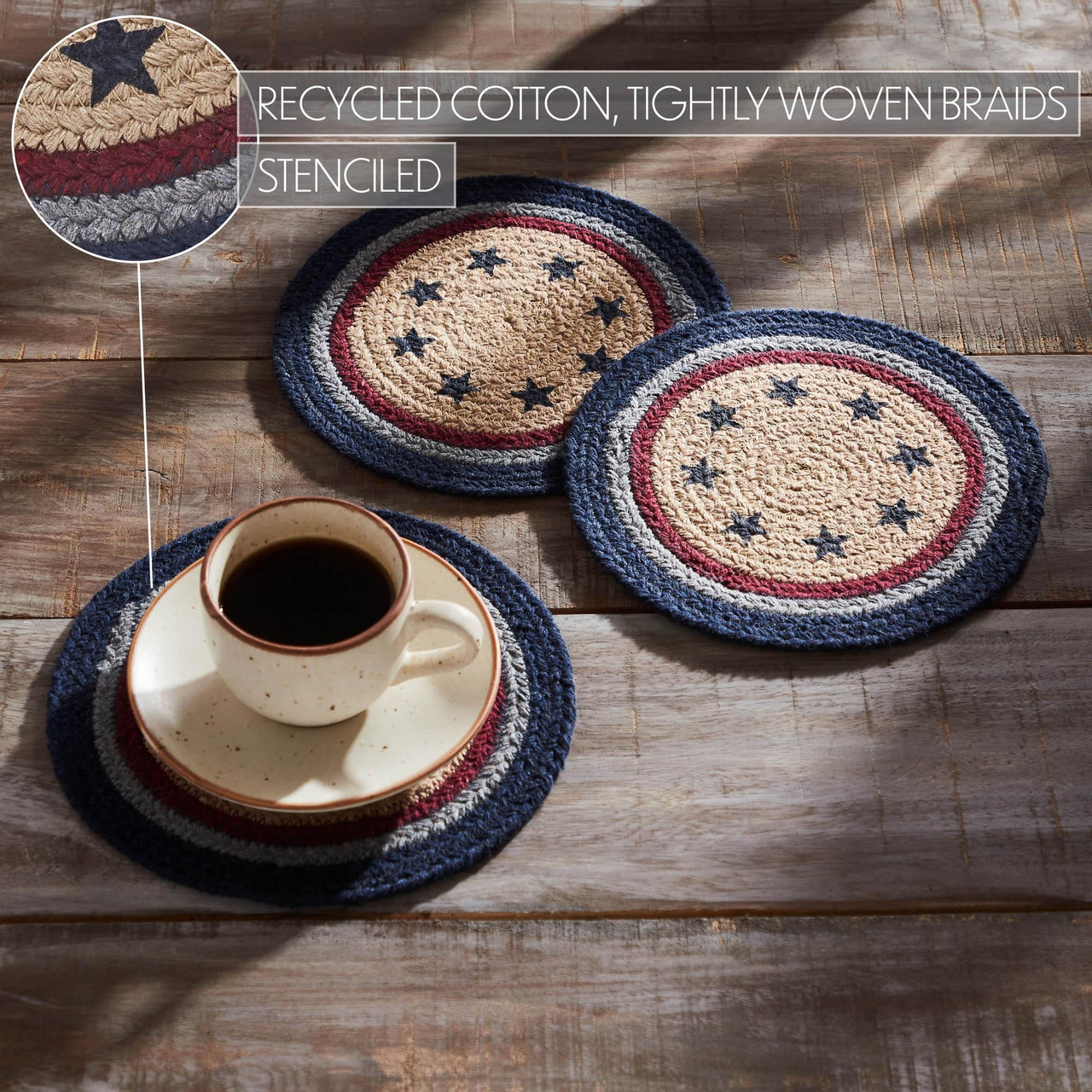 RECYCLED COTTON, TIGHTLY WOVEN BRAIDS
STENCILED