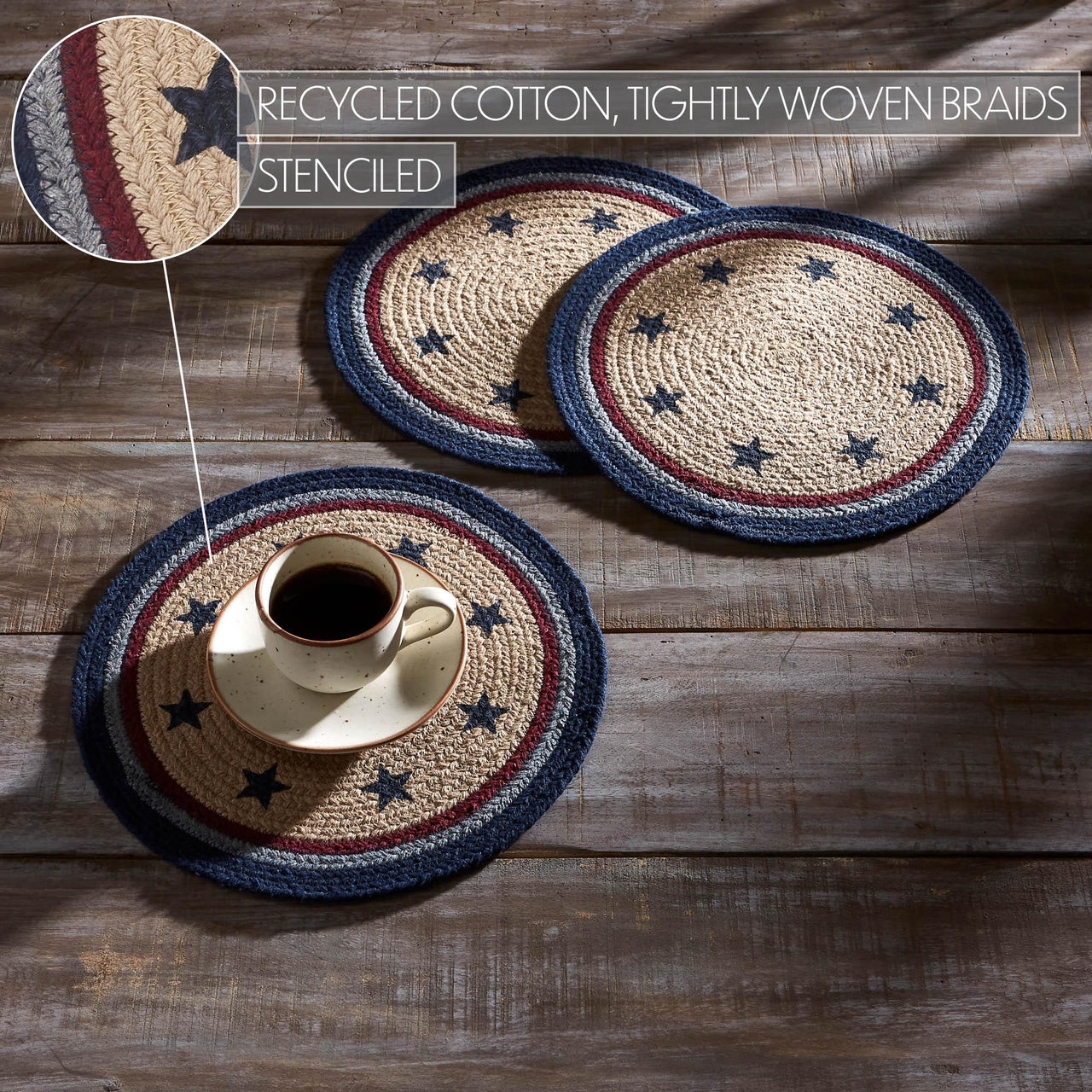 RECYCLED COTTON, TIGHTLY WOVEN BRAIDS

STENCILED