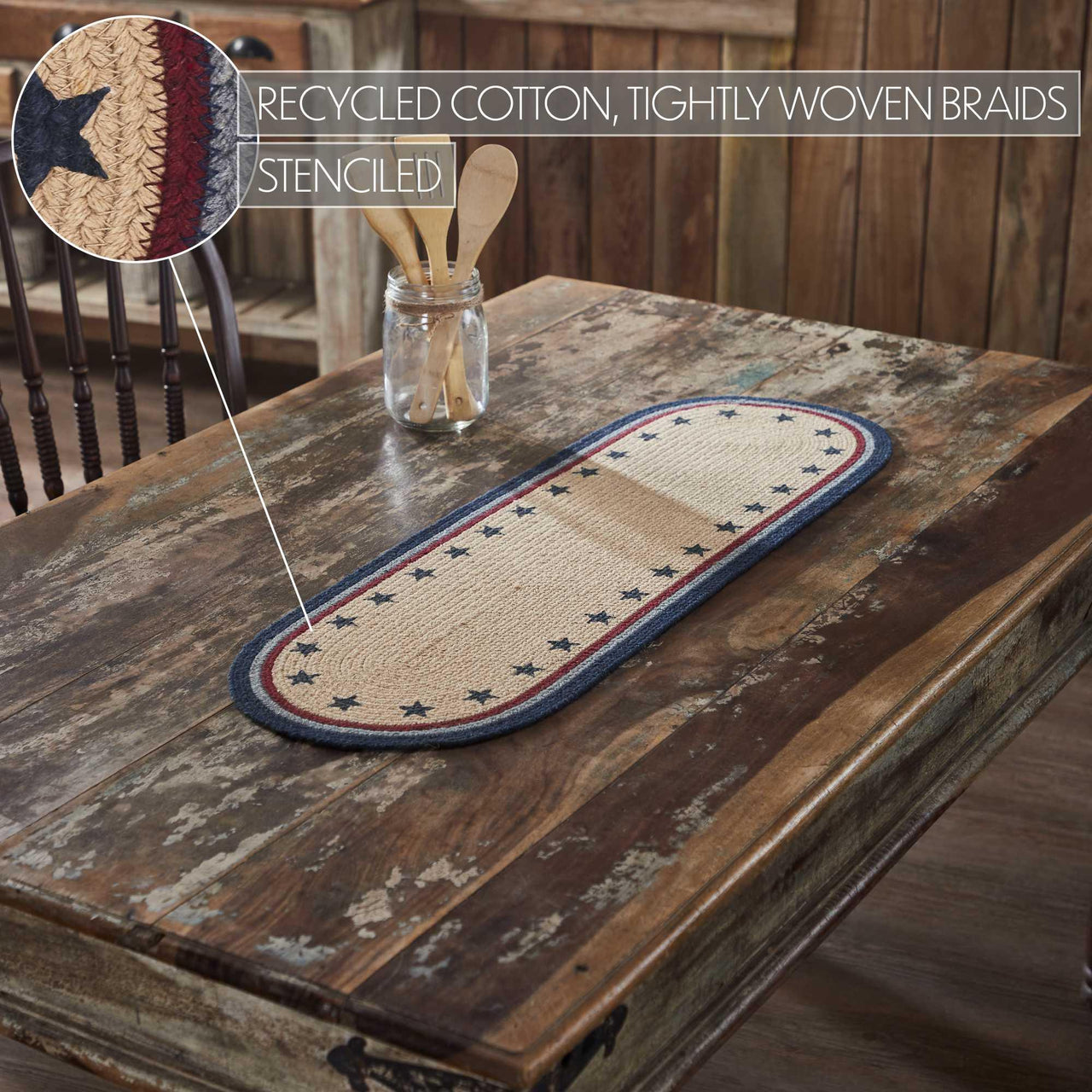 RECYCLED COTTON, TIGHTLY WOVEN BRAIDS

STENCILED