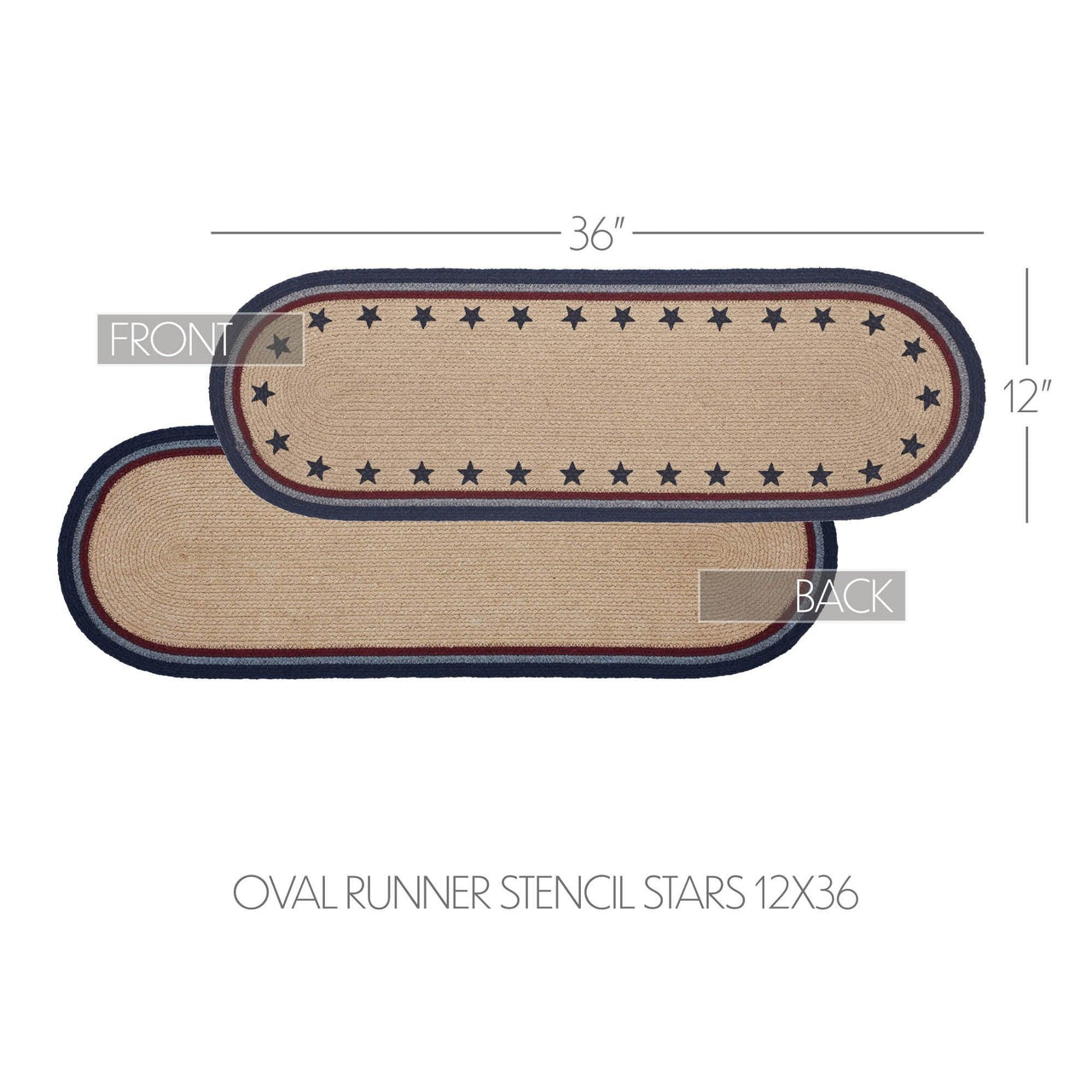 36"

FRONT

12"

BACK

OVAL RUNNER STENCIL STARS 12X36