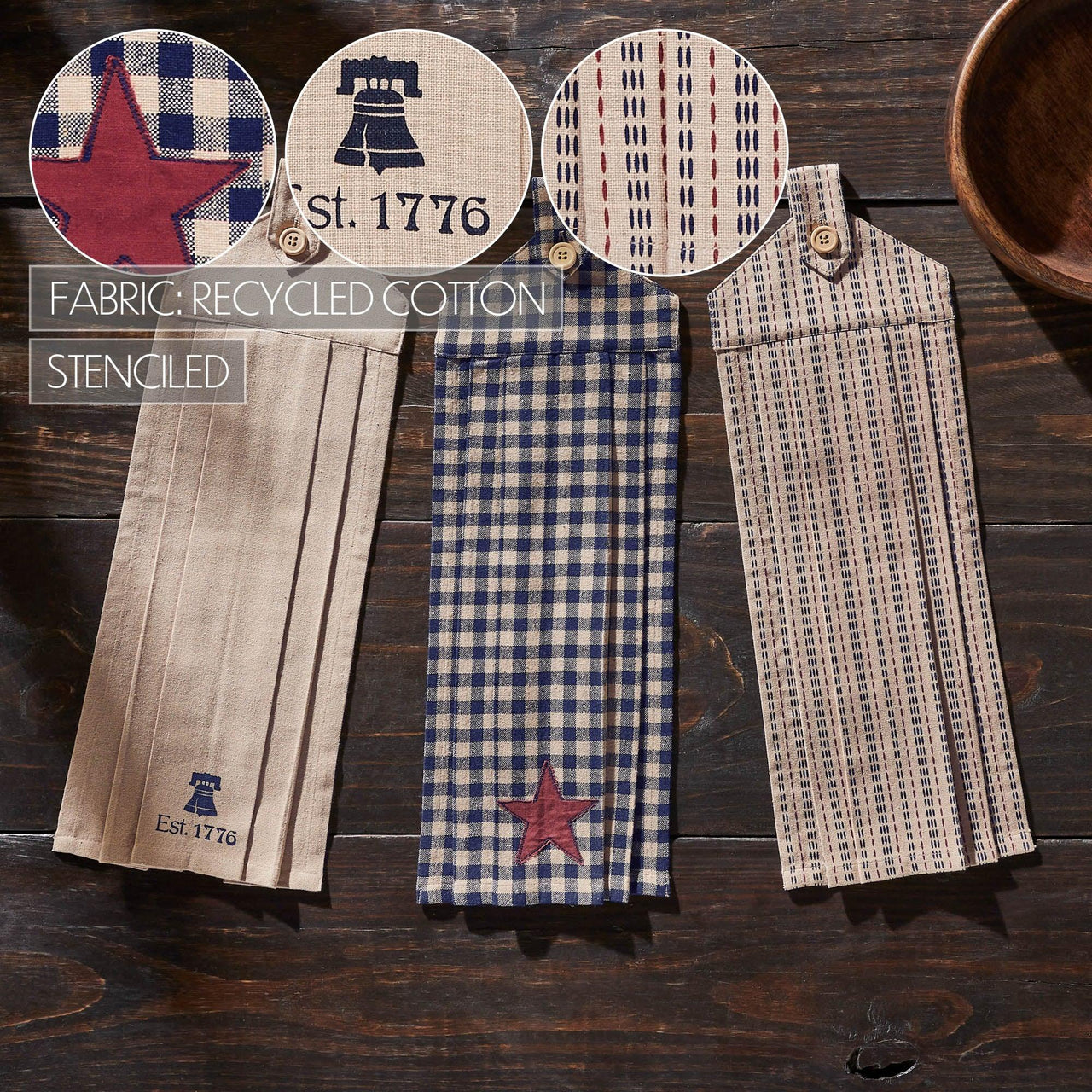 Est. 1776

FABRIC: RECYCLED COTTON

STENCILED

Est. 1776