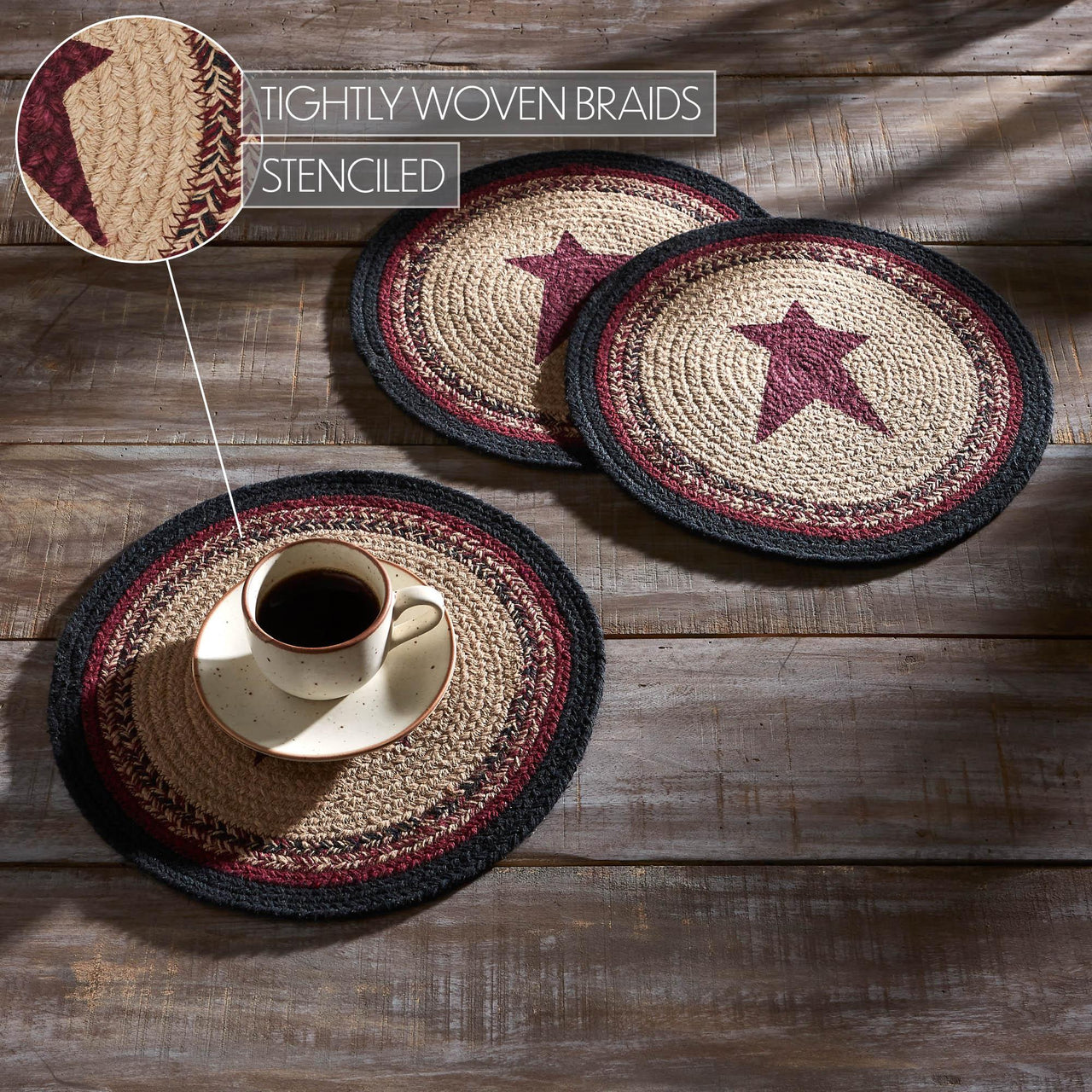 TIGHTLY WOVEN BRAIDS
STENCILED