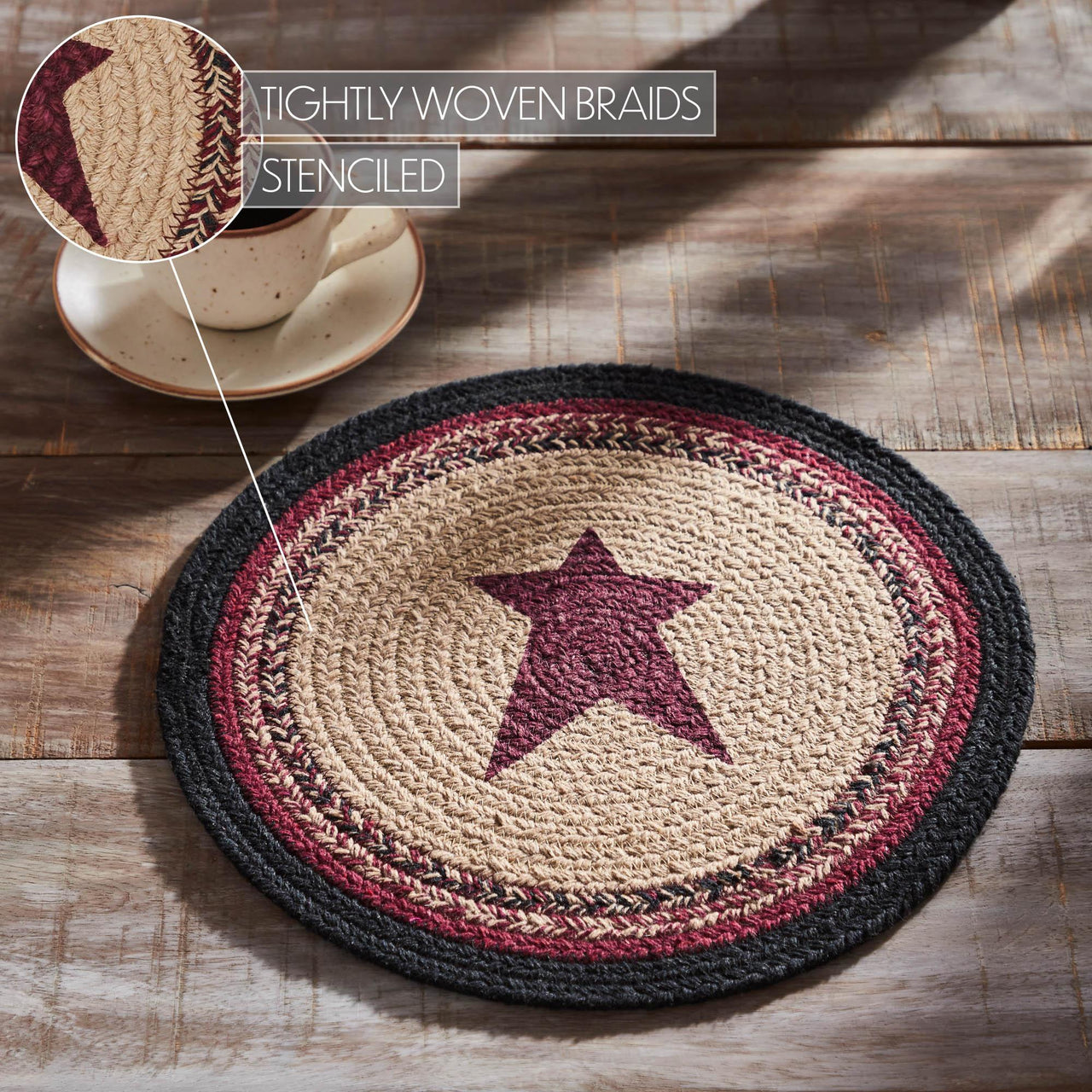 TIGHTLY WOVEN BRAIDS
STENCILED