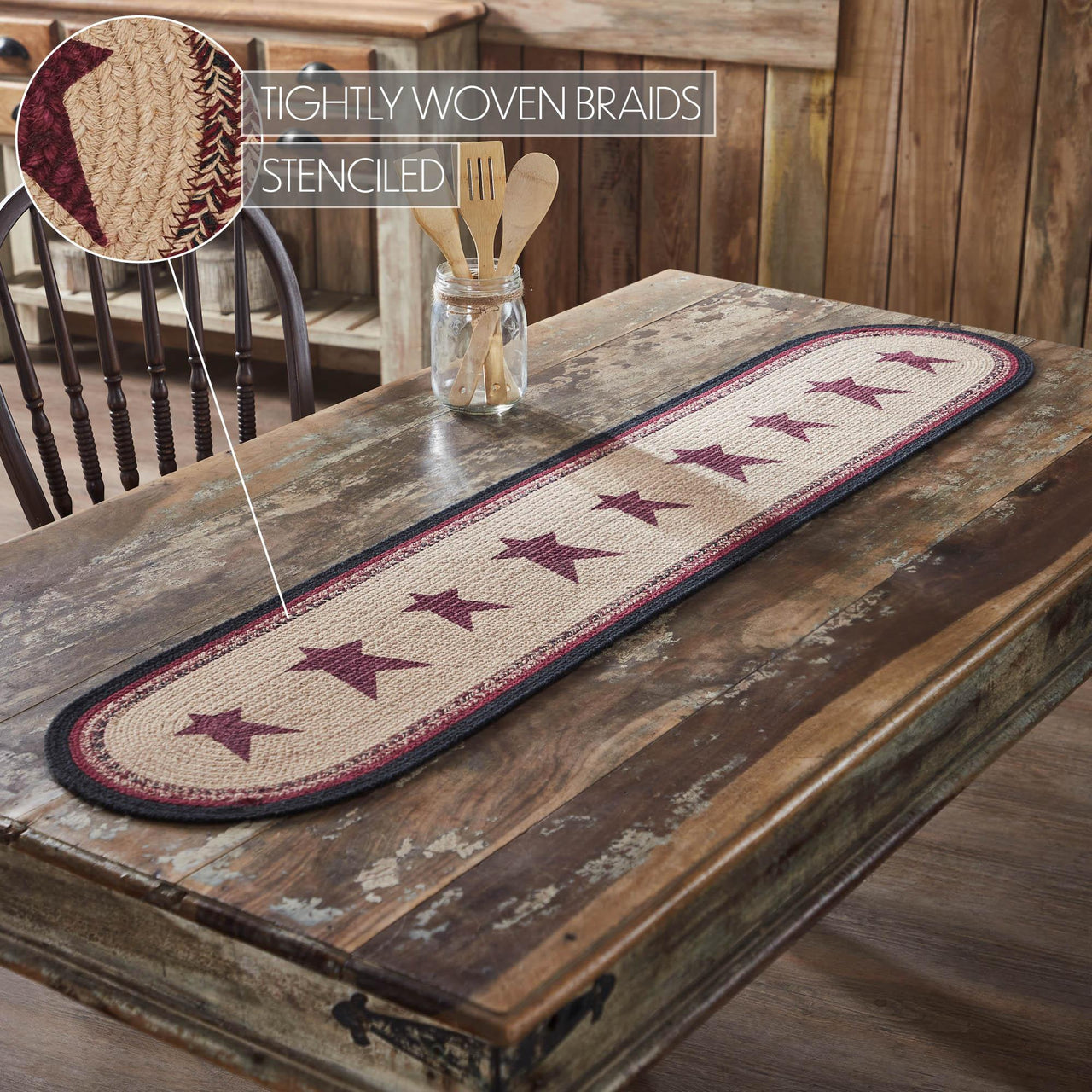 TIGHTLY WOVEN BRAIDS
STENCILED