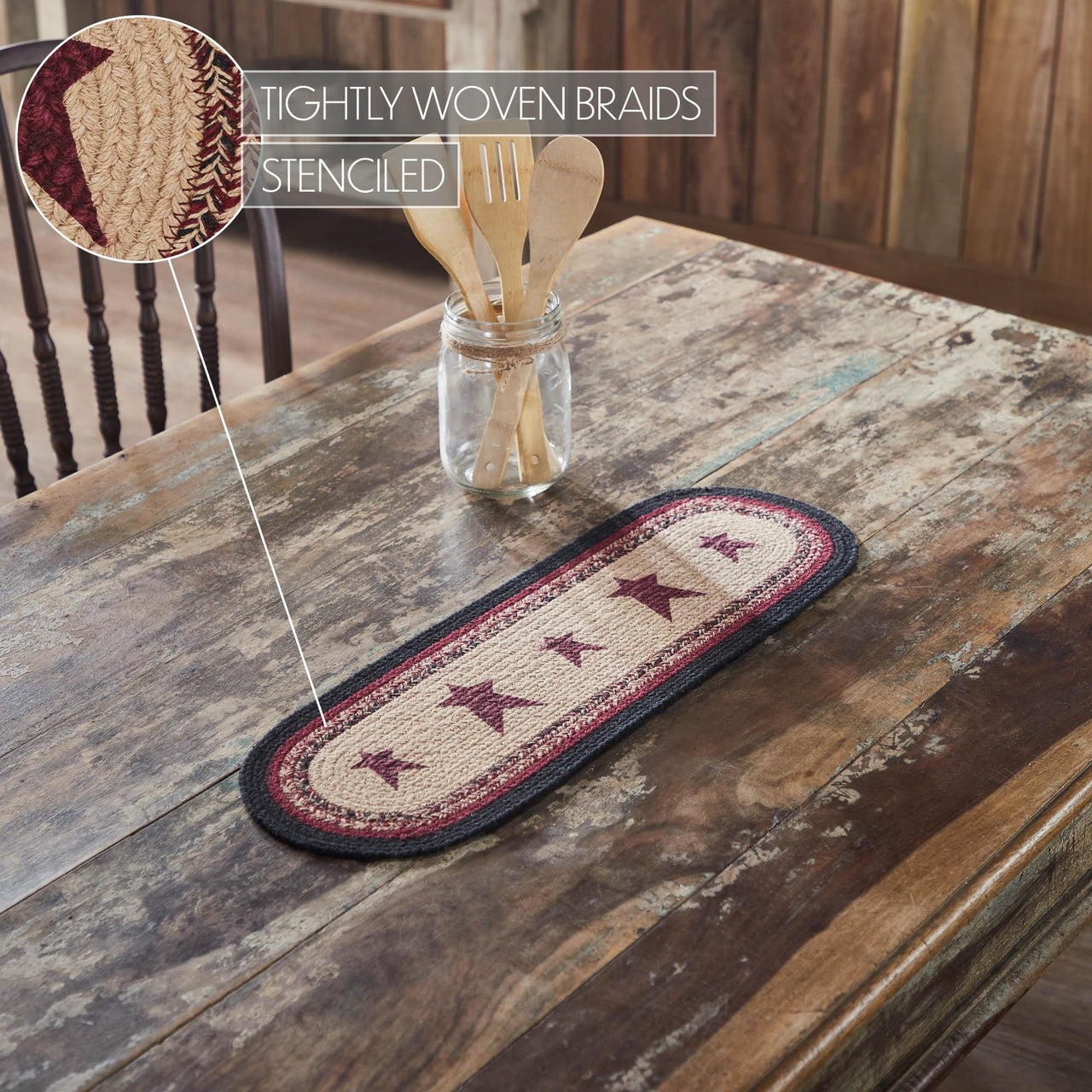 TIGHTLY WOVEN BRAIDS

STENCILED