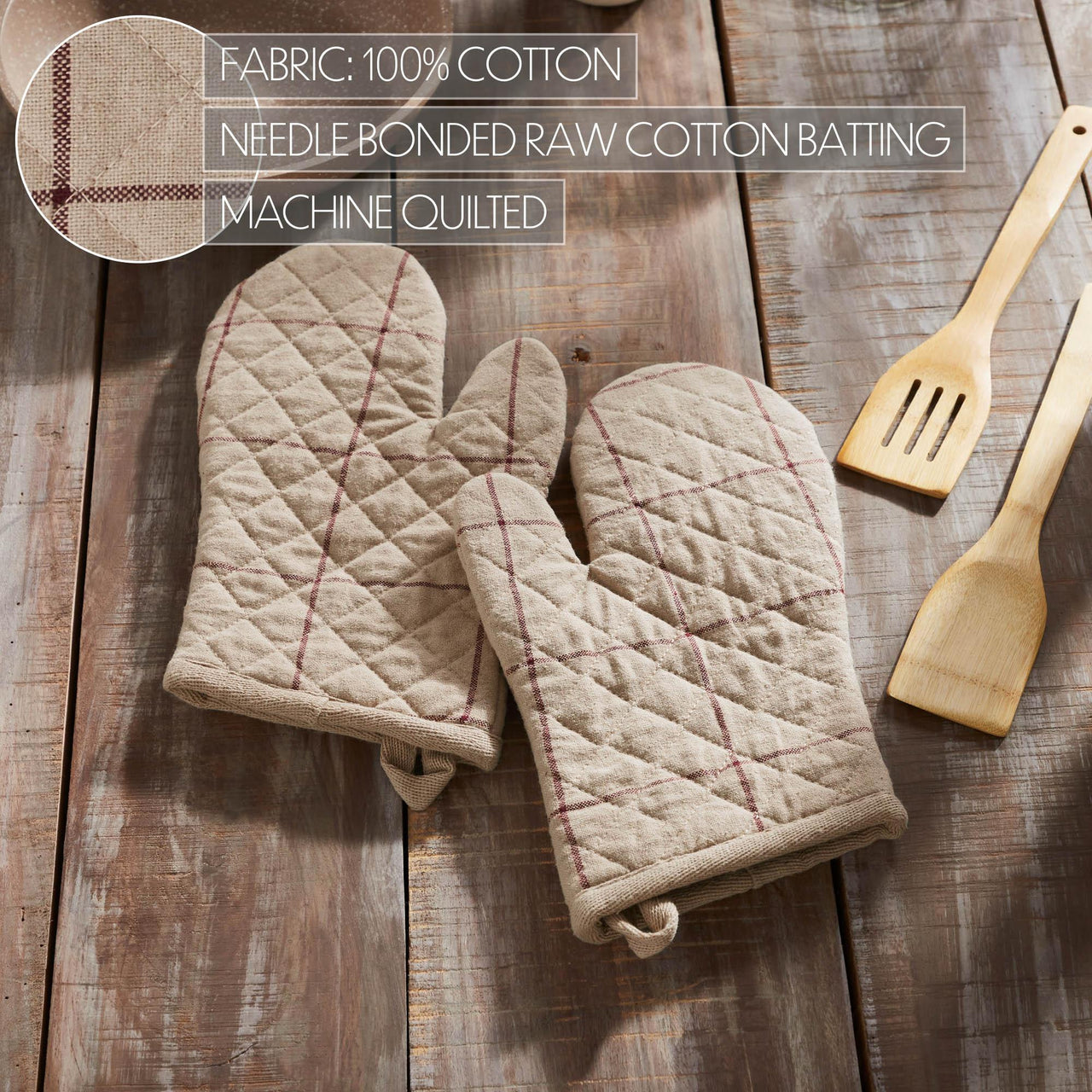 FABRIC: 100% COTTON
NEEDLE BONDED RAW COTTON BATTING
MACHINE QUILTED