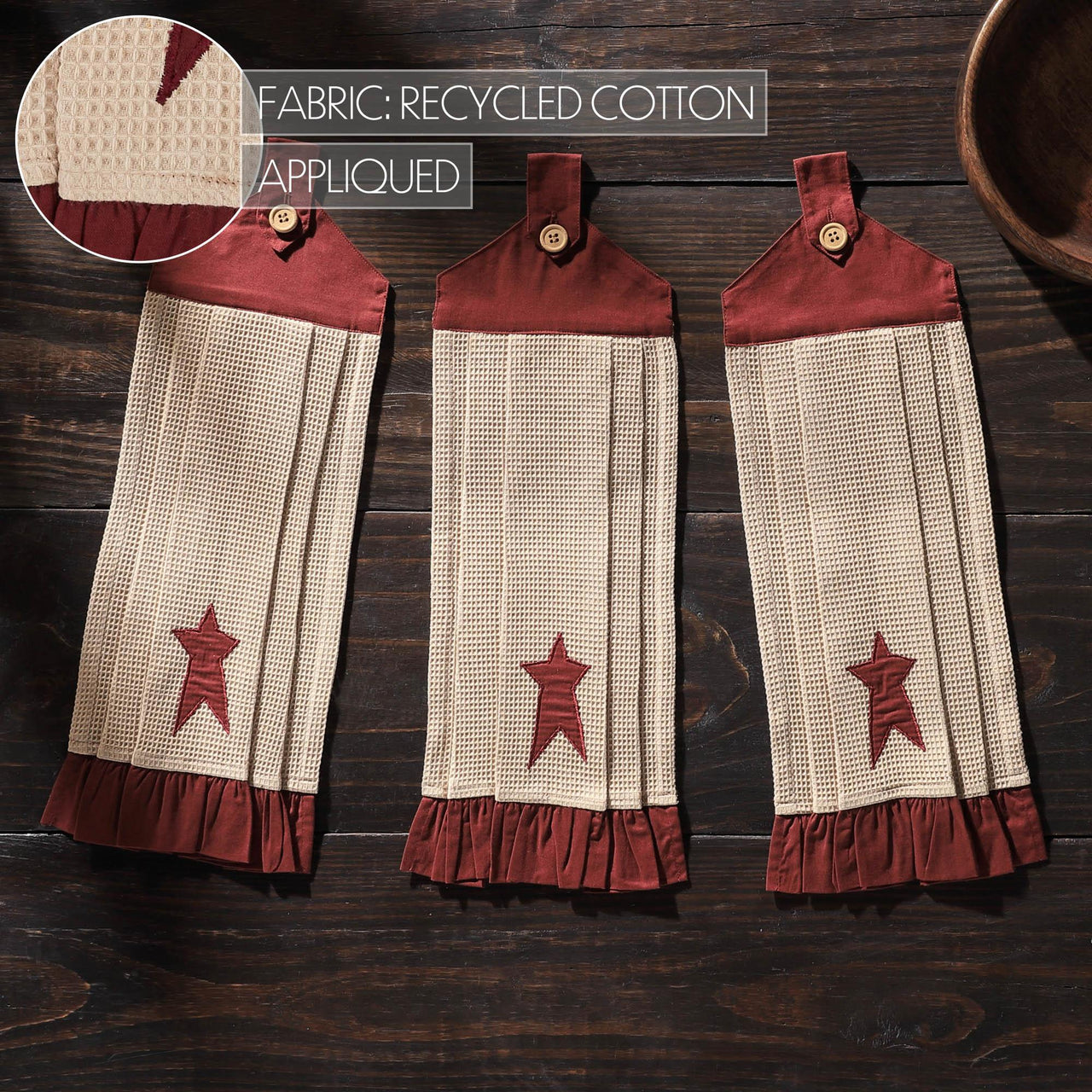 FABRIC: RECYCLED COTTON

APPLIQUED