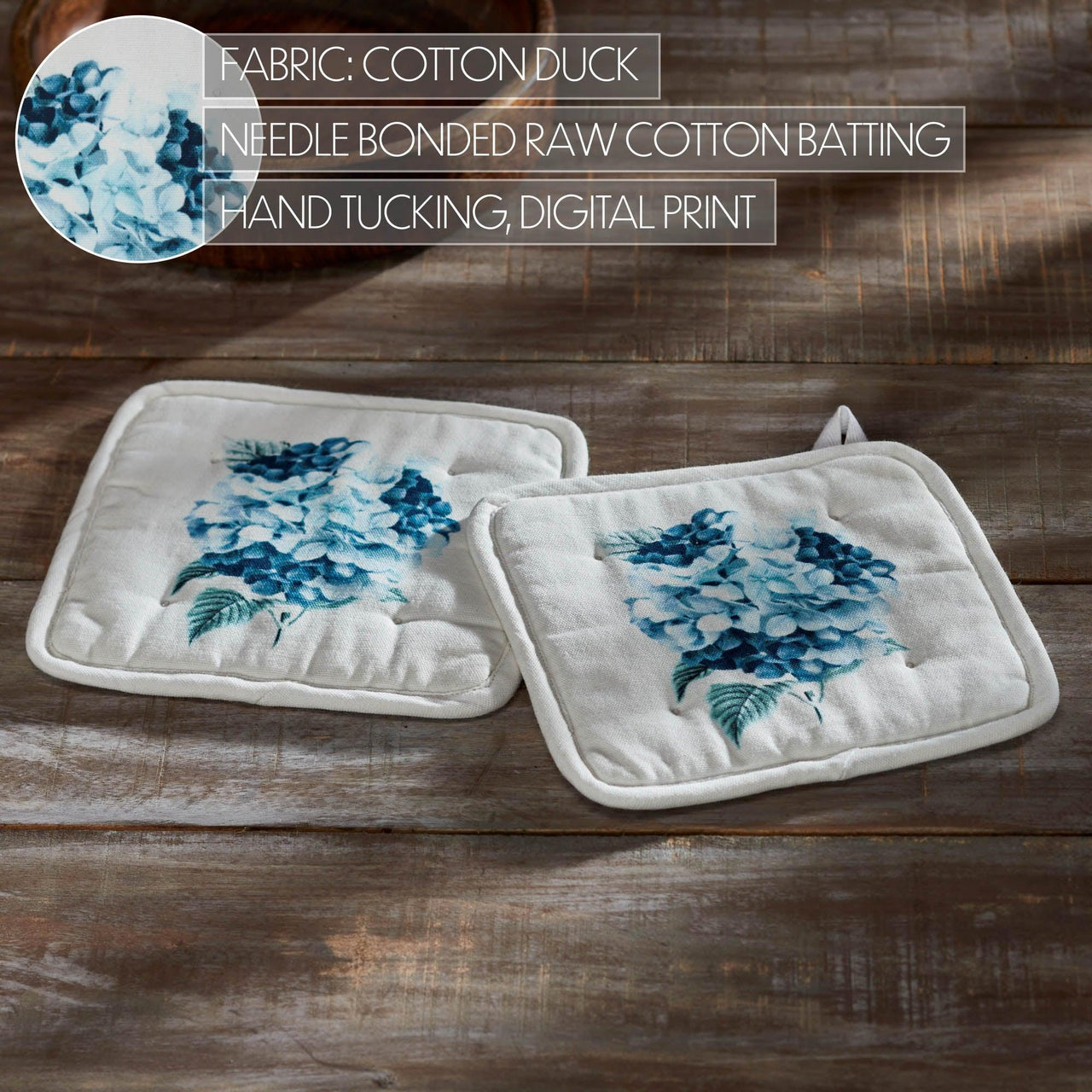 FABRIC: COTTON DUCK
NEEDLE BONDED RAW COTTON BATTING
HAND TUCKING, DIGITAL PRINT