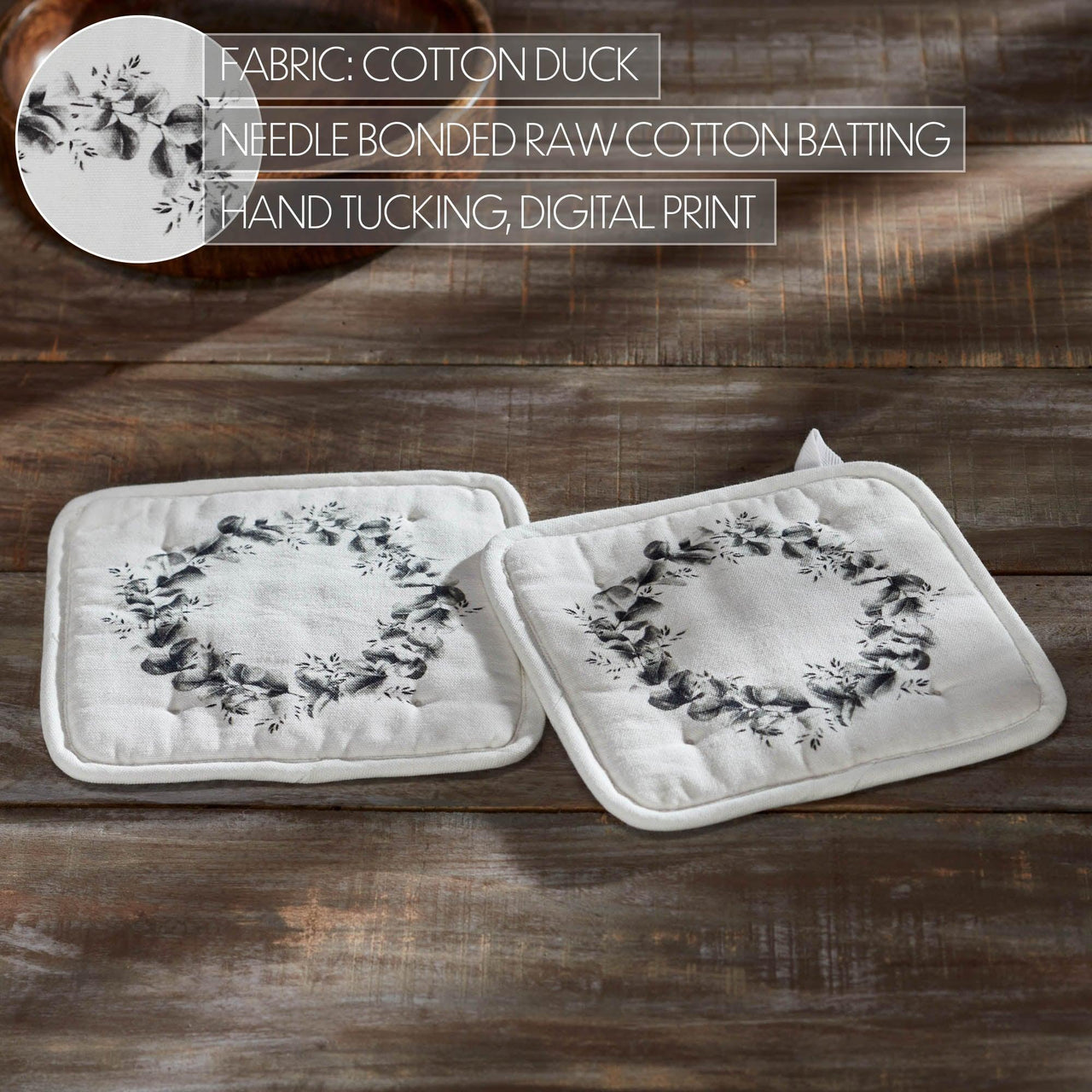 FABRIC: COTTON DUCK
NEEDLE BONDED RAW COTTON BATTING
HAND TUCKING, DIGITAL PRINT