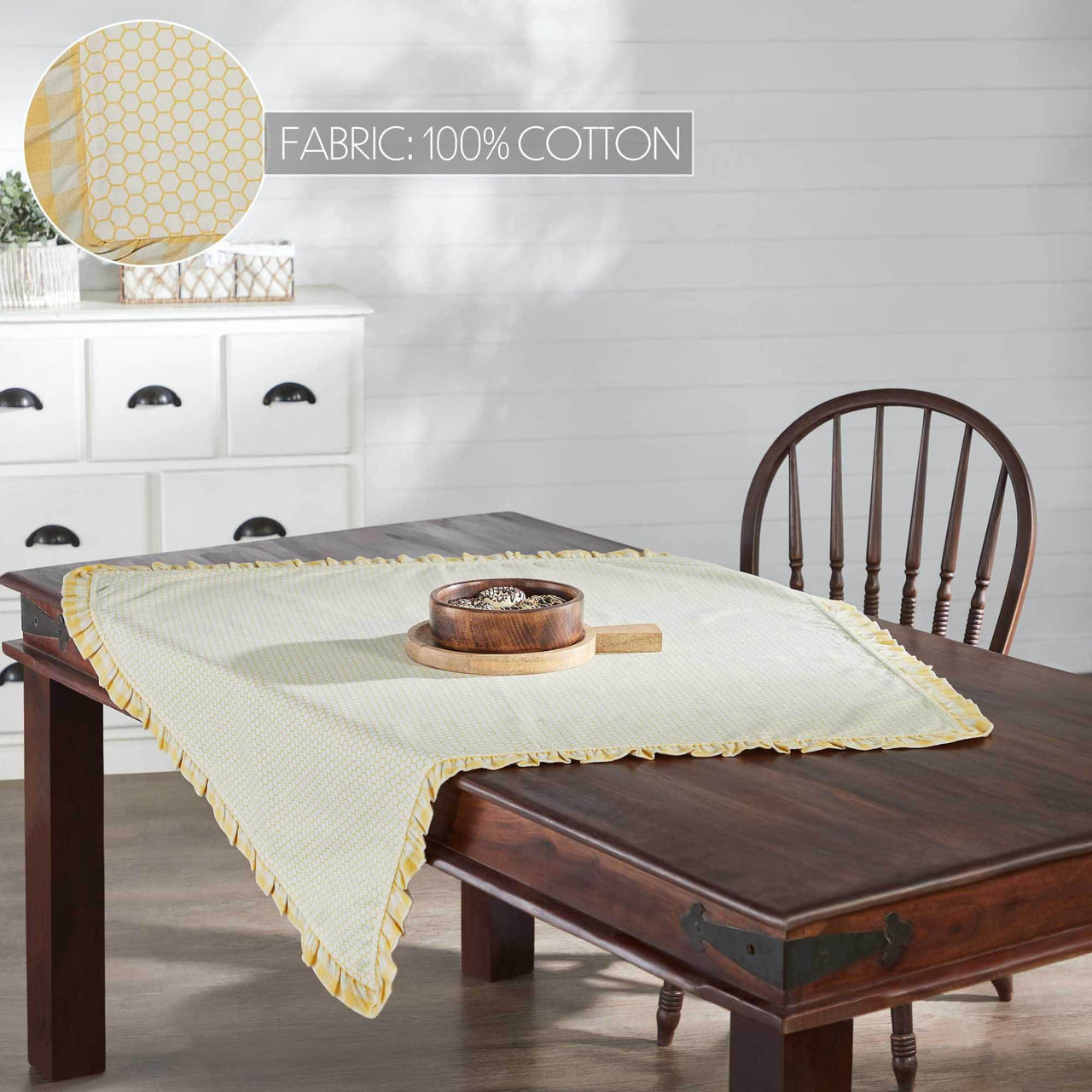 FABRIC: 100% COTTON