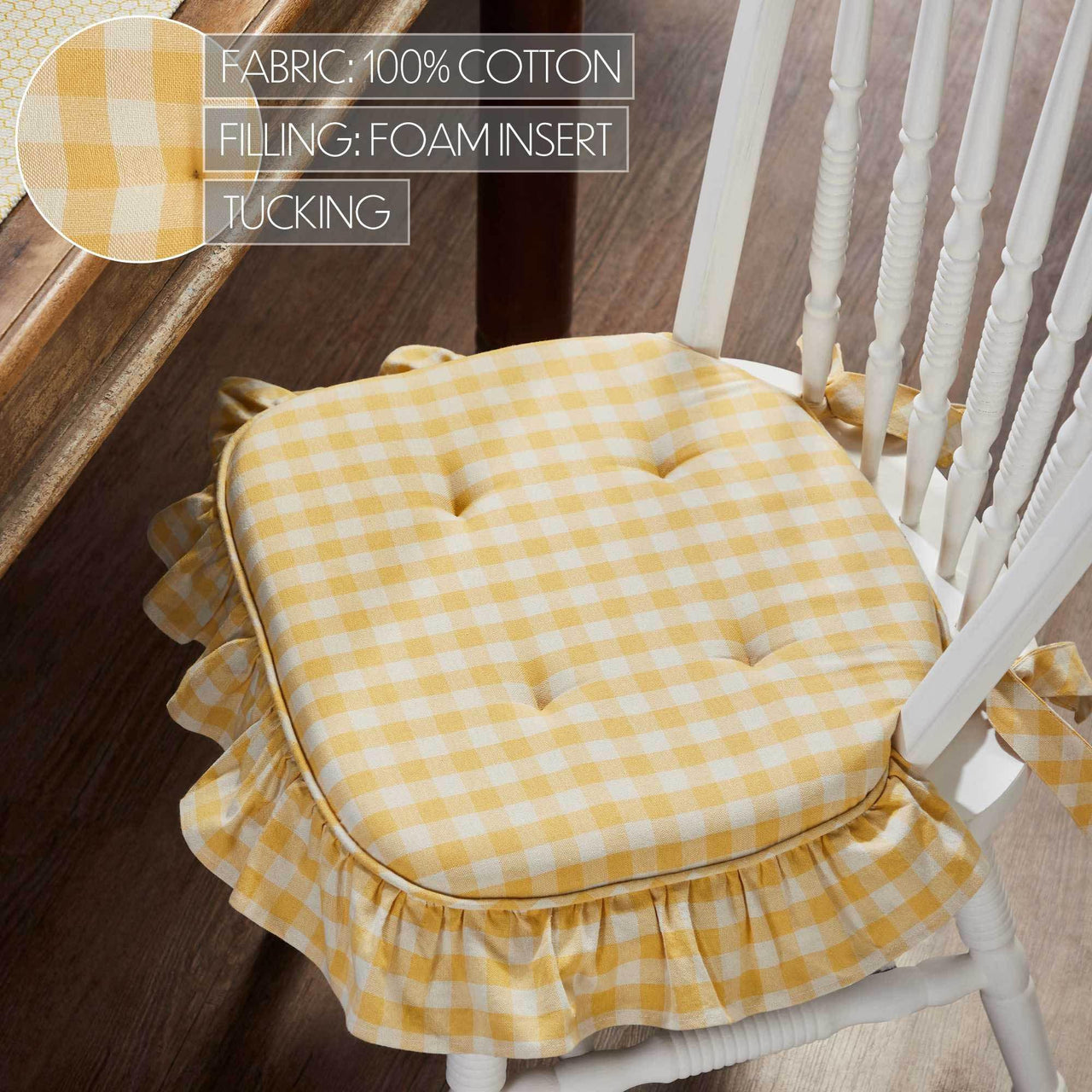 FABRIC: 100% COTTON
FILLING: FOAM INSERT
TUCKING