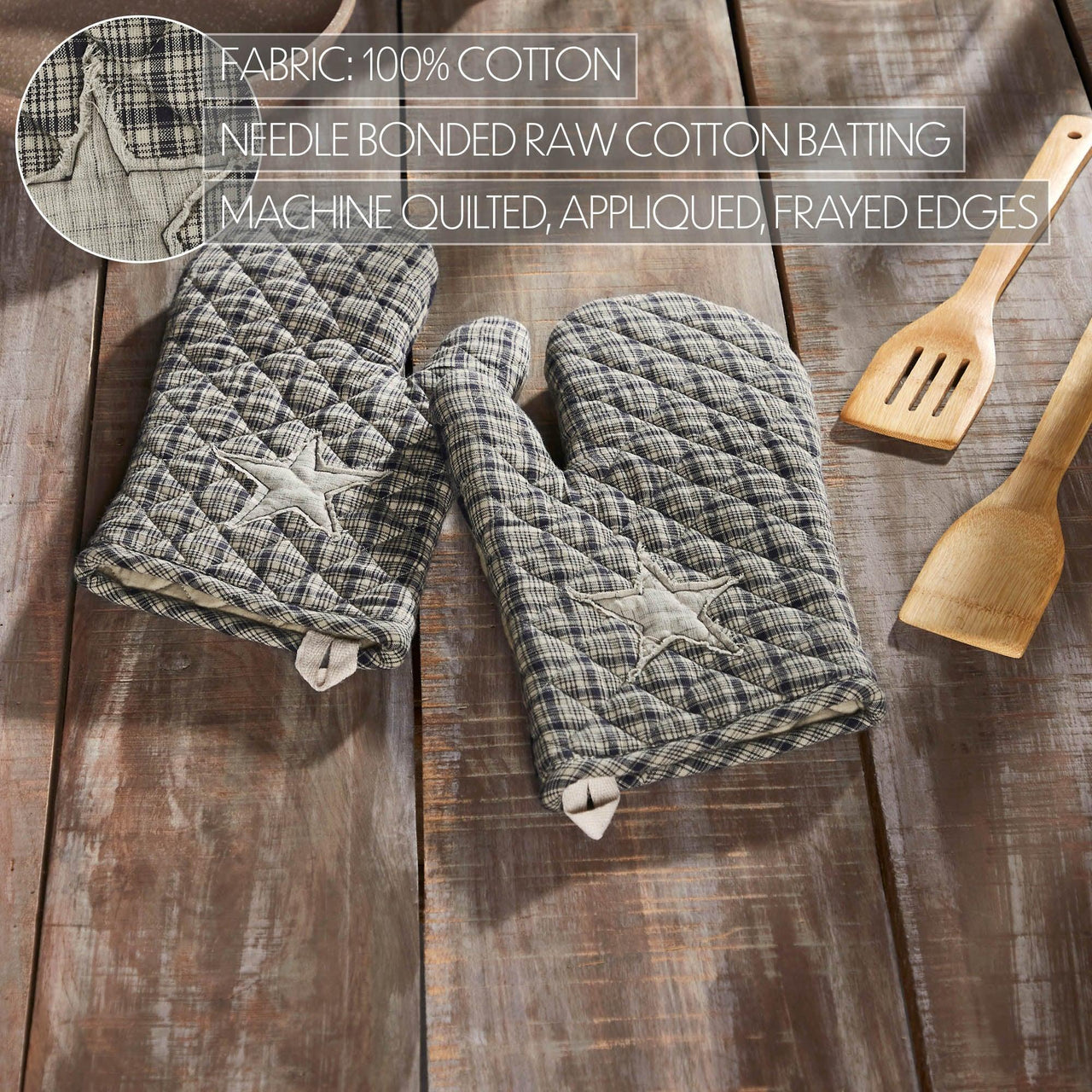 FABRIC: 100% COTTON

NEEDLE BONDED RAW COTTON BATTING

MACHINE QUILTED, APPLIQUED, FRAYED EDGES