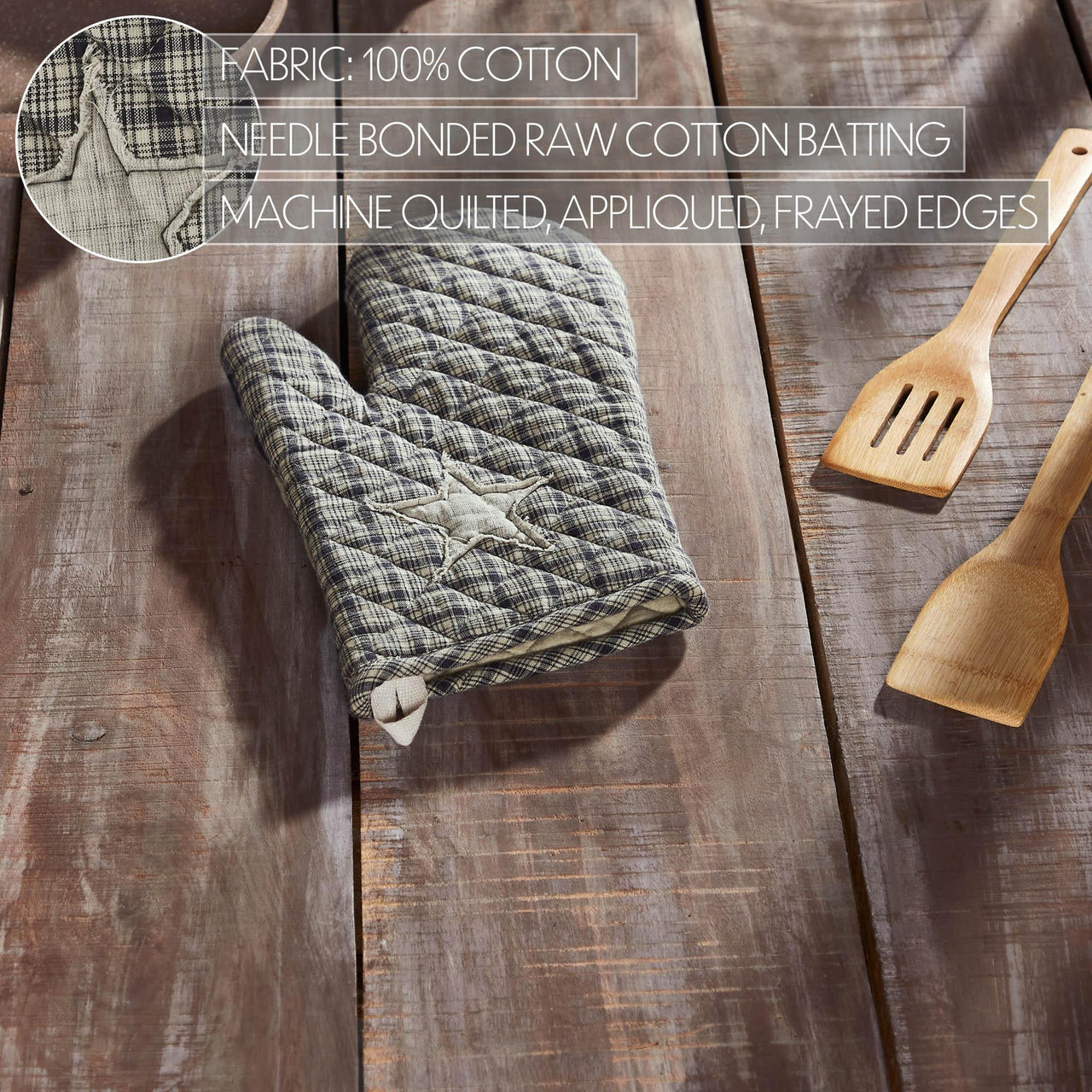 FABRIC: 100% COTTON

NEEDLE BONDED RAW COTTON BATTING

MACHINE QUILTED, APPLIQUED, FRAYED EDGES