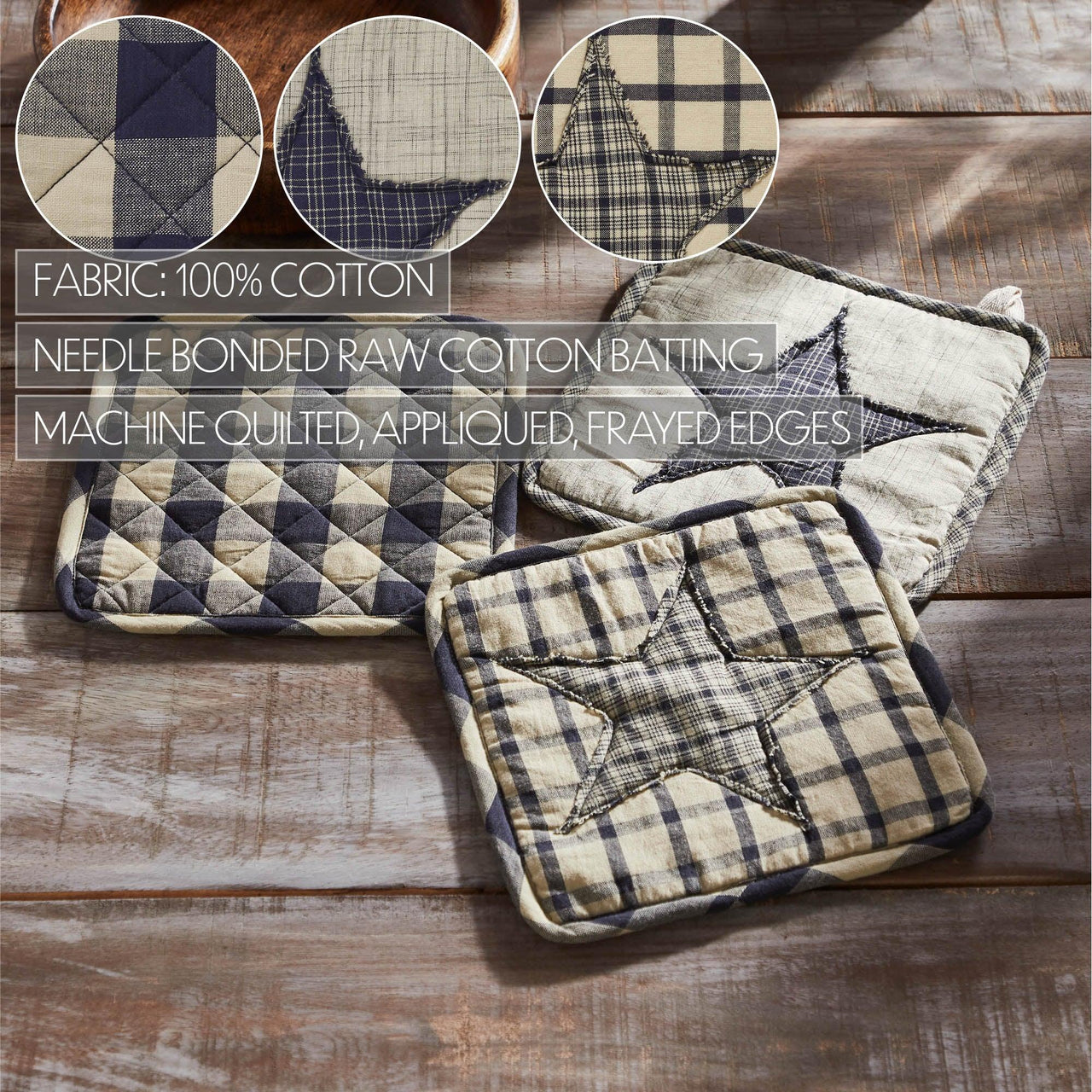 FABRIC: 100% COTTON

NEEDLE BONDED RAW COTTON BATTING

MACHINE QUILTED, APPLIQUED, FRAYED EDGES