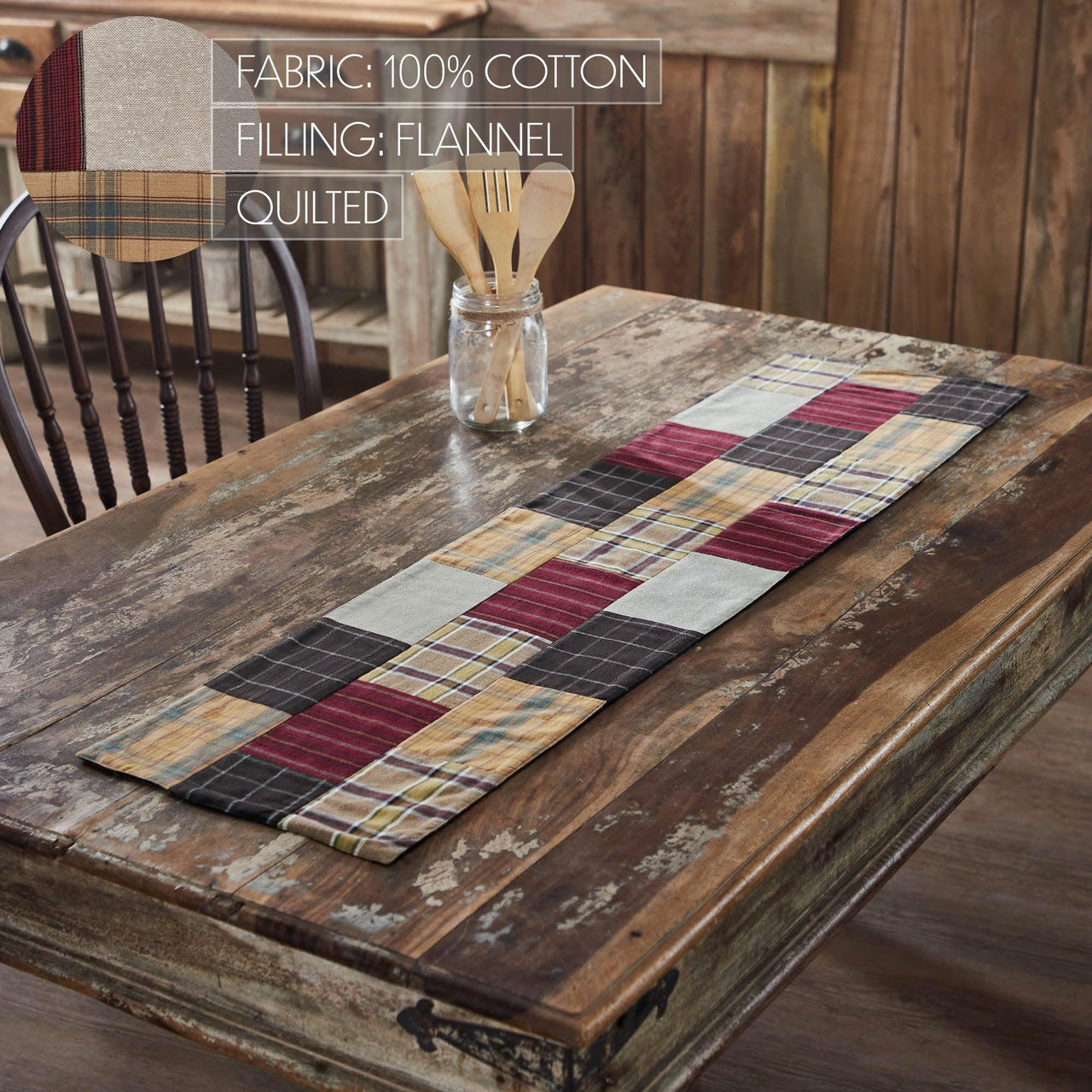 FABRIC: 100% COTTON
FILLING: FLANNEL
QUILTED