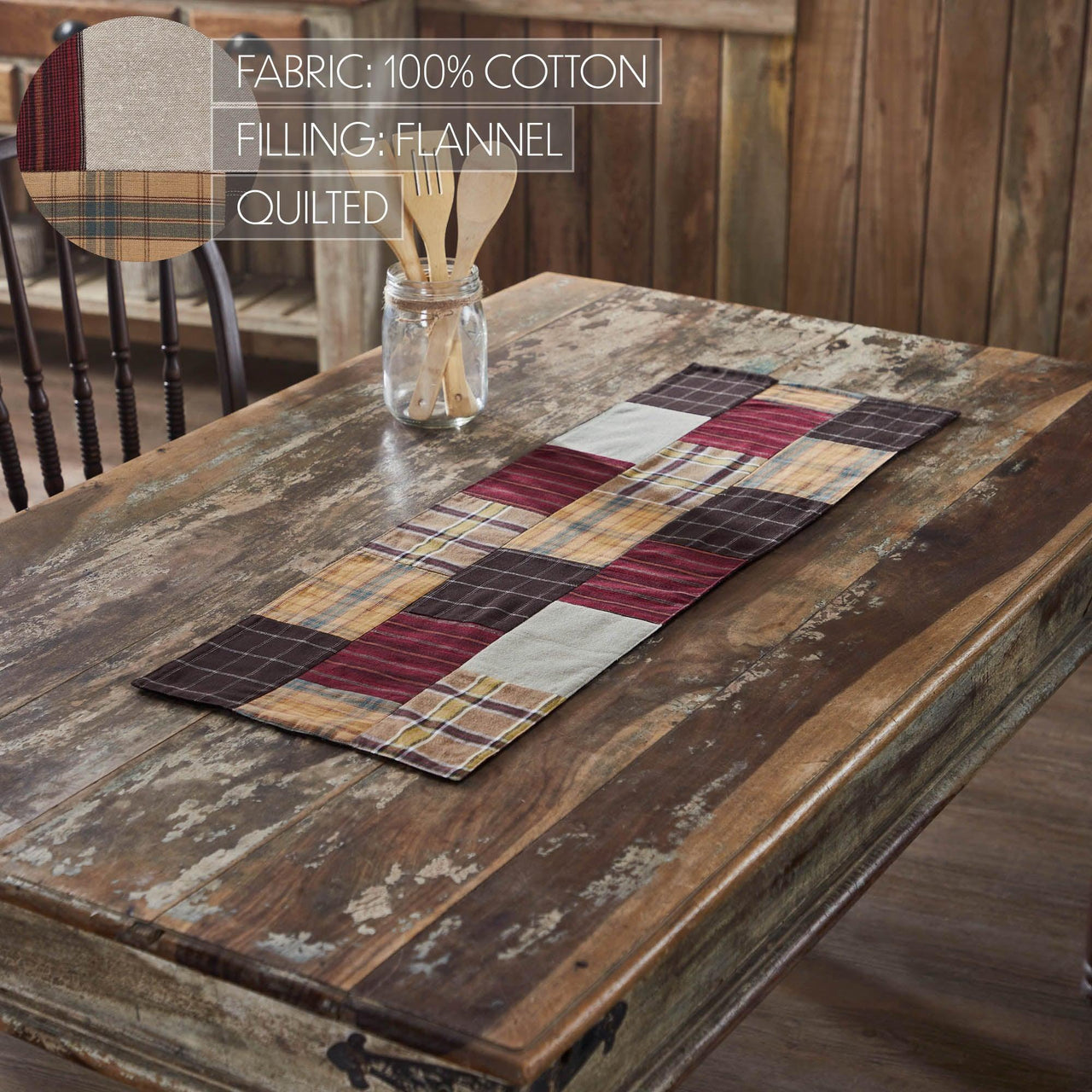 FABRIC: 100% COTTON
FILLING: FLANNEL
QUILTED