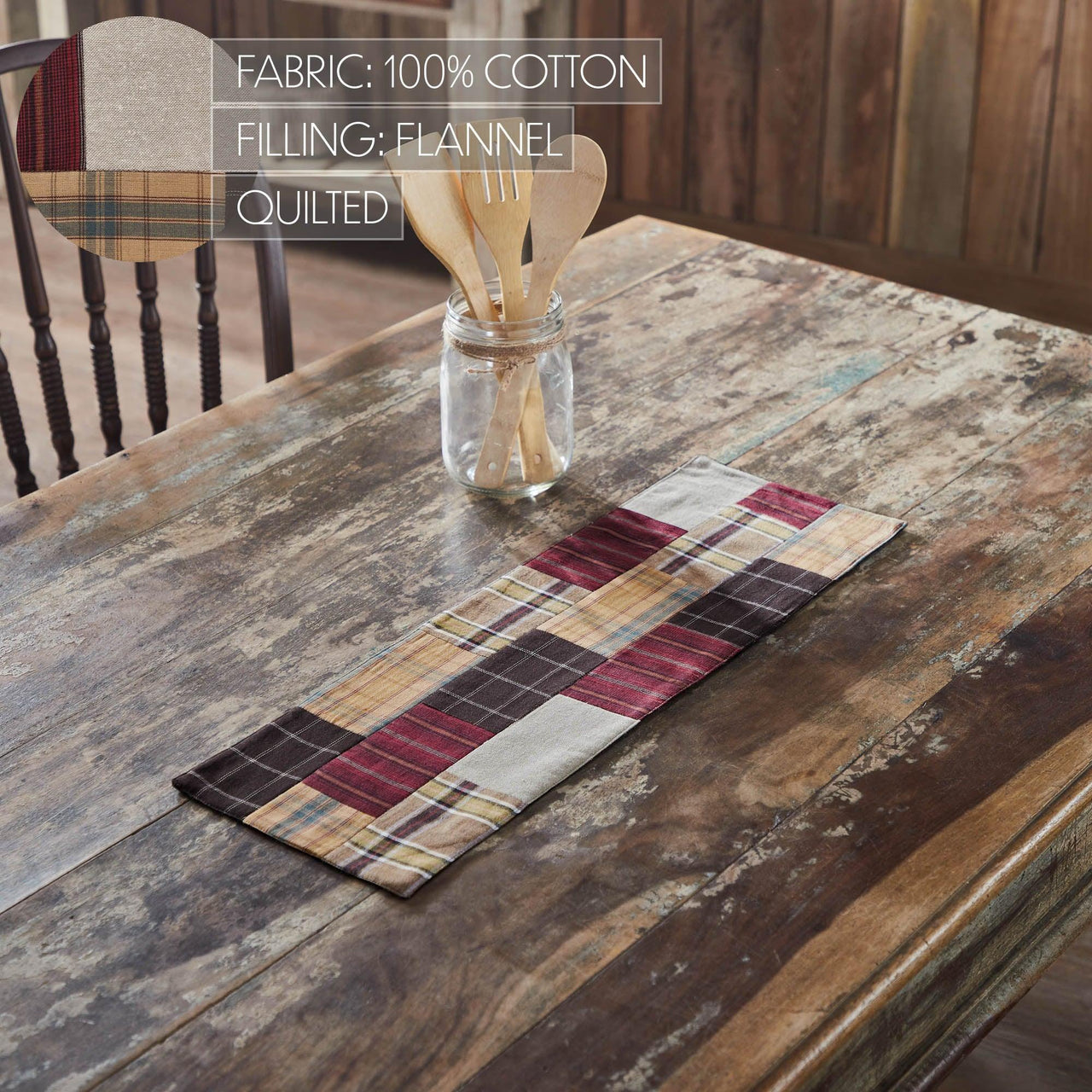 FABRIC: 100% COTTON

FILLING: FLANNEL

QUILTED