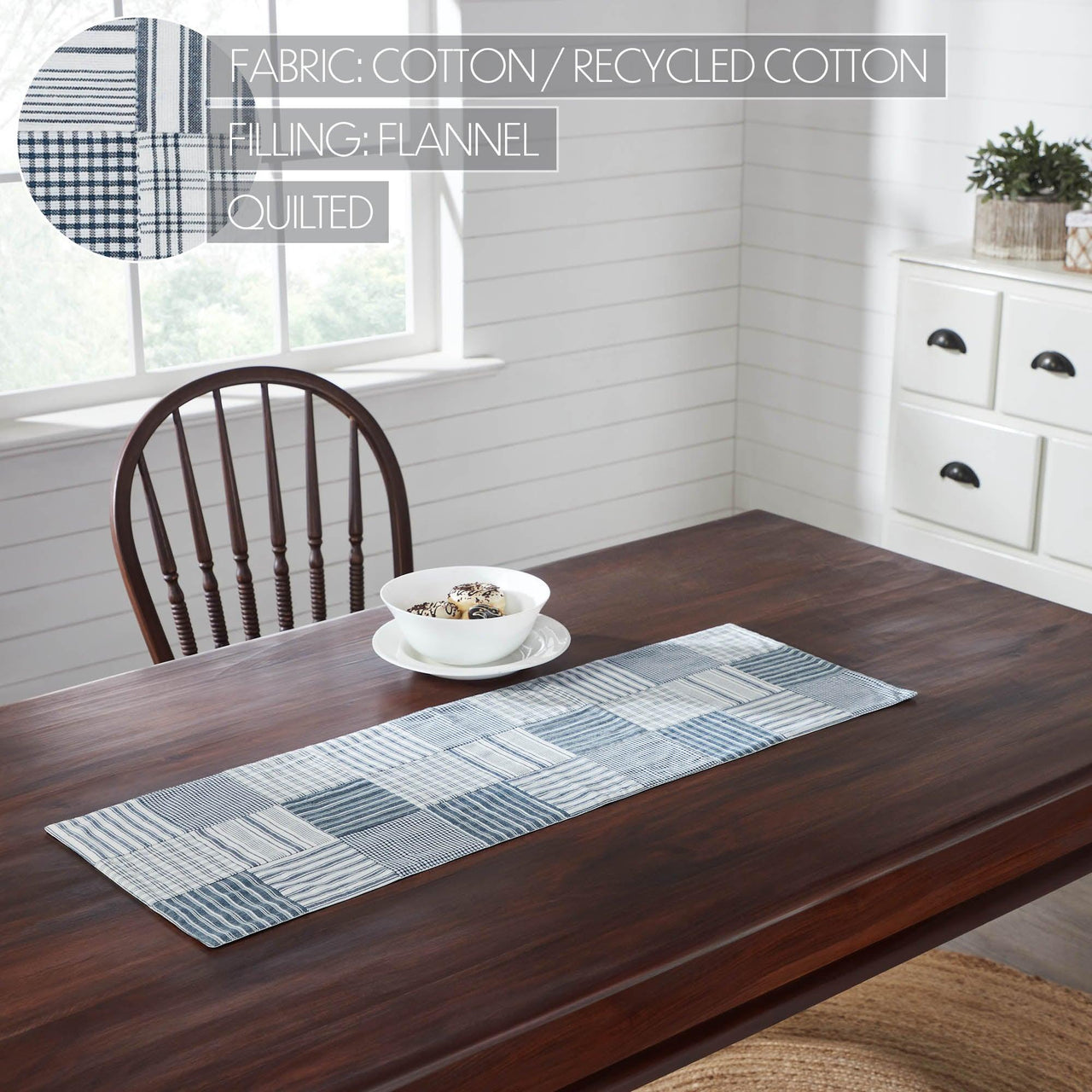 FABRIC: COTTON / RECYCLED COTTON
FILLING: FLANNEL
QUILTED