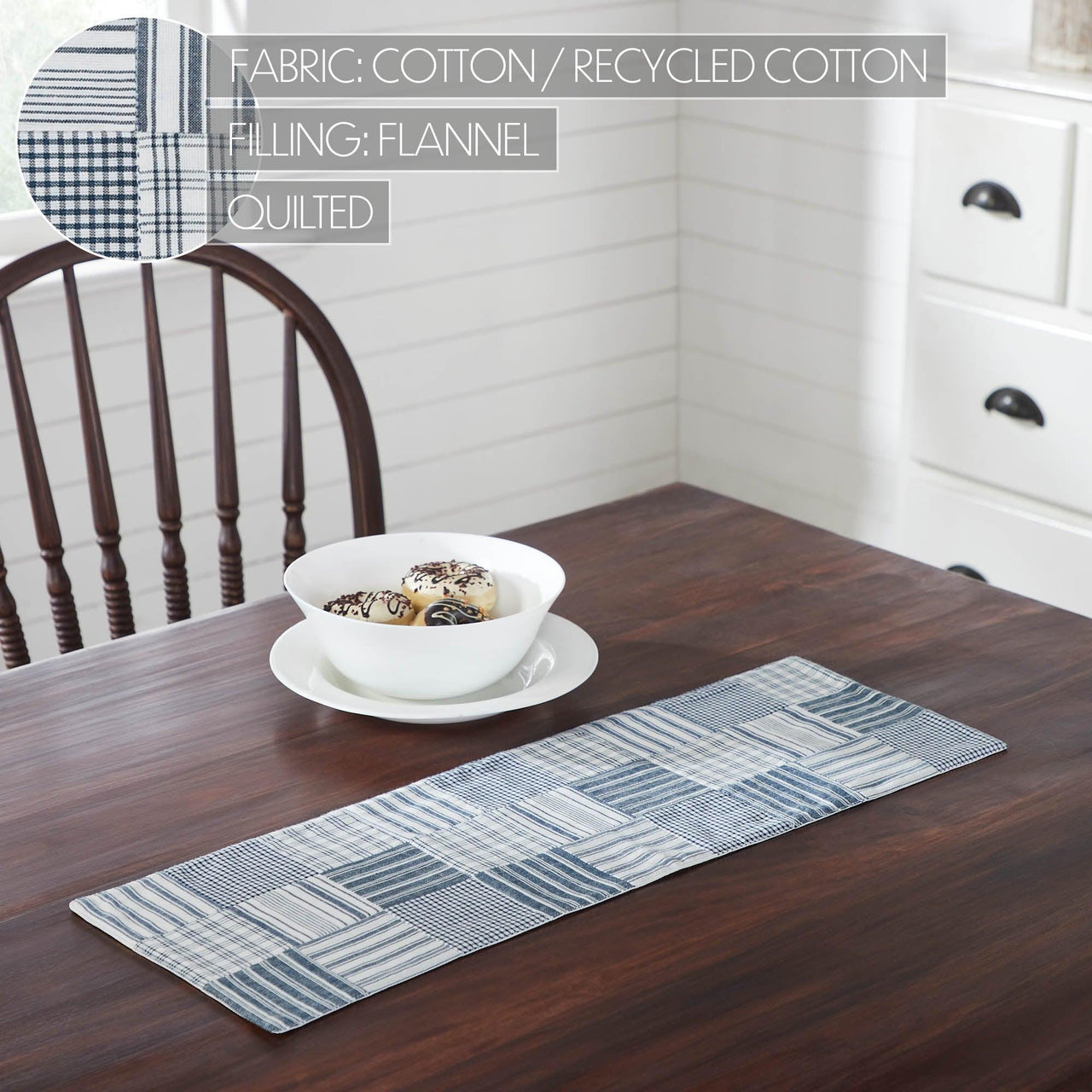 FABRIC: COTTON / RECYCLED COTTON
FILLING: FLANNEL
QUILTED