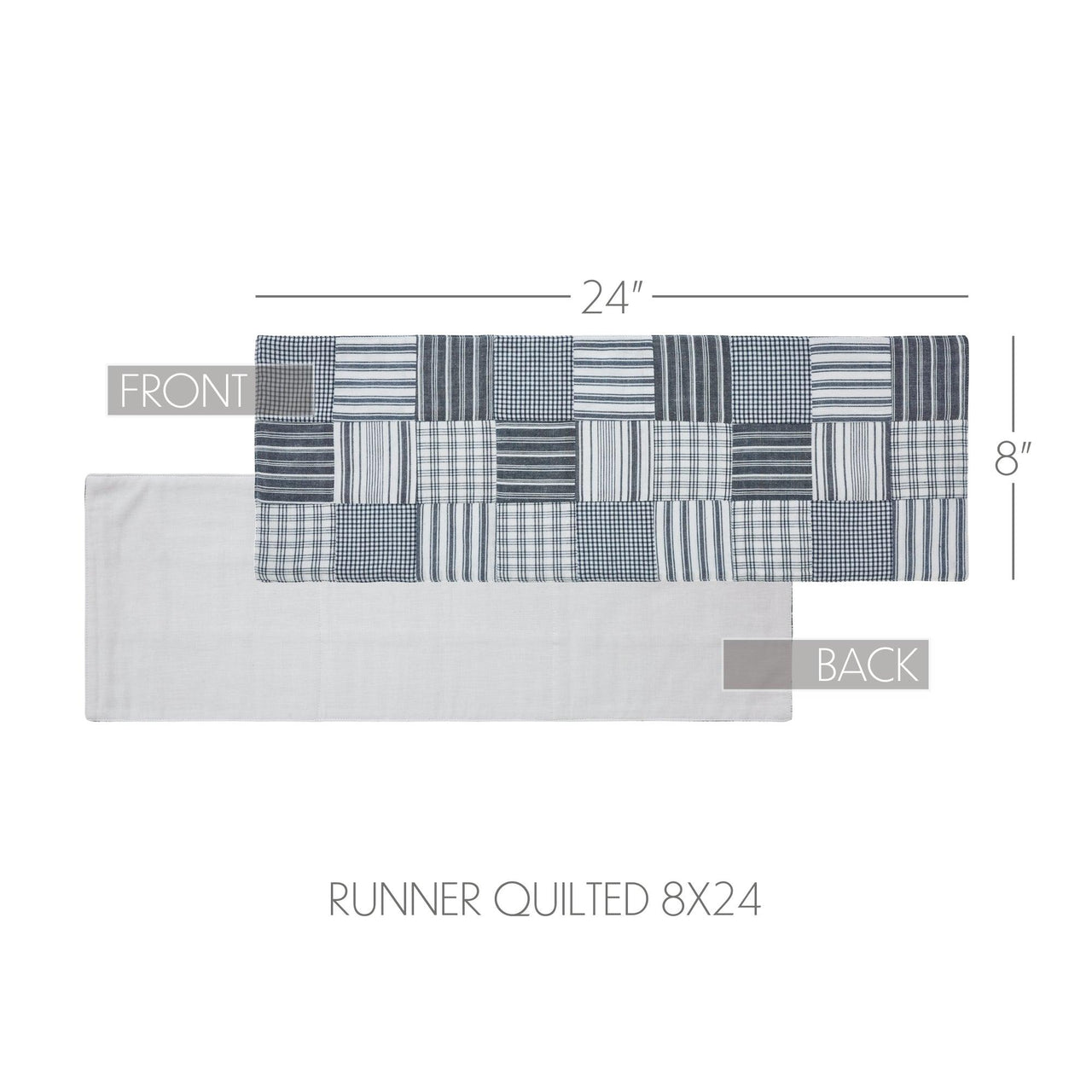 24″

FRONT

8″

BACK

RUNNER QUILTED 8X24