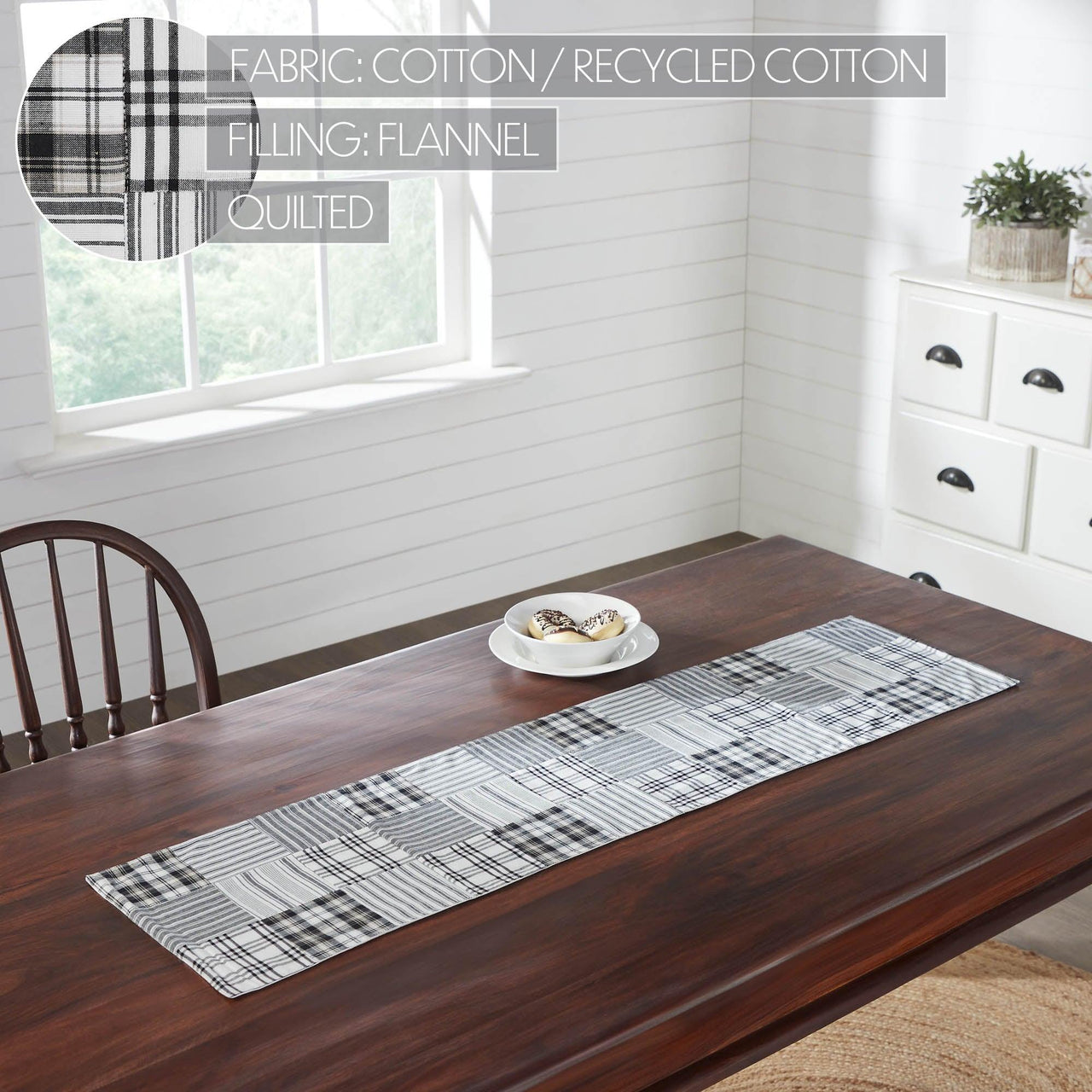 FABRIC: COTTON / RECYCLED COTTON
FILLING: FLANNEL
QUILTED