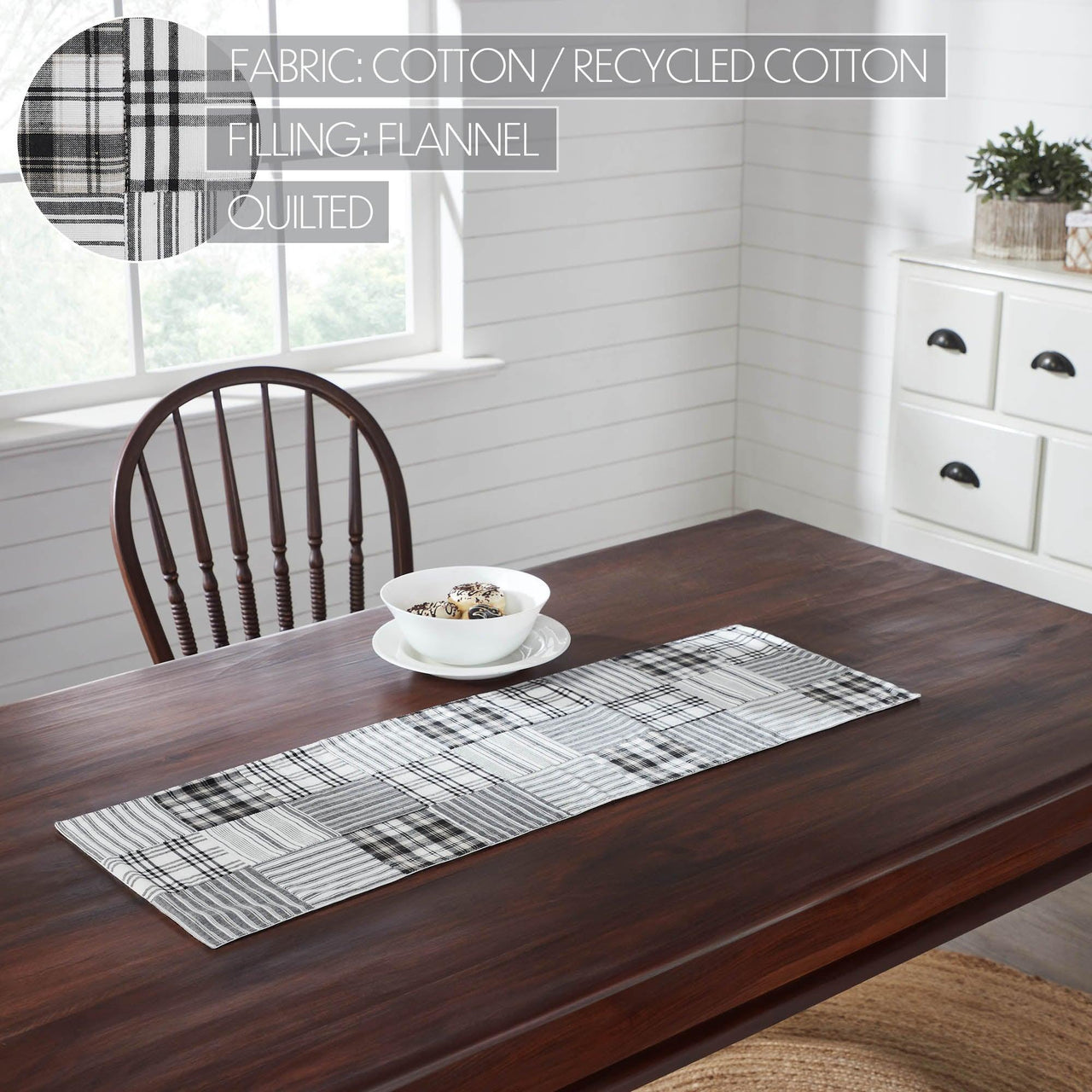 FABRIC: COTTON / RECYCLED COTTON
FILLING: FLANNEL
QUILTED