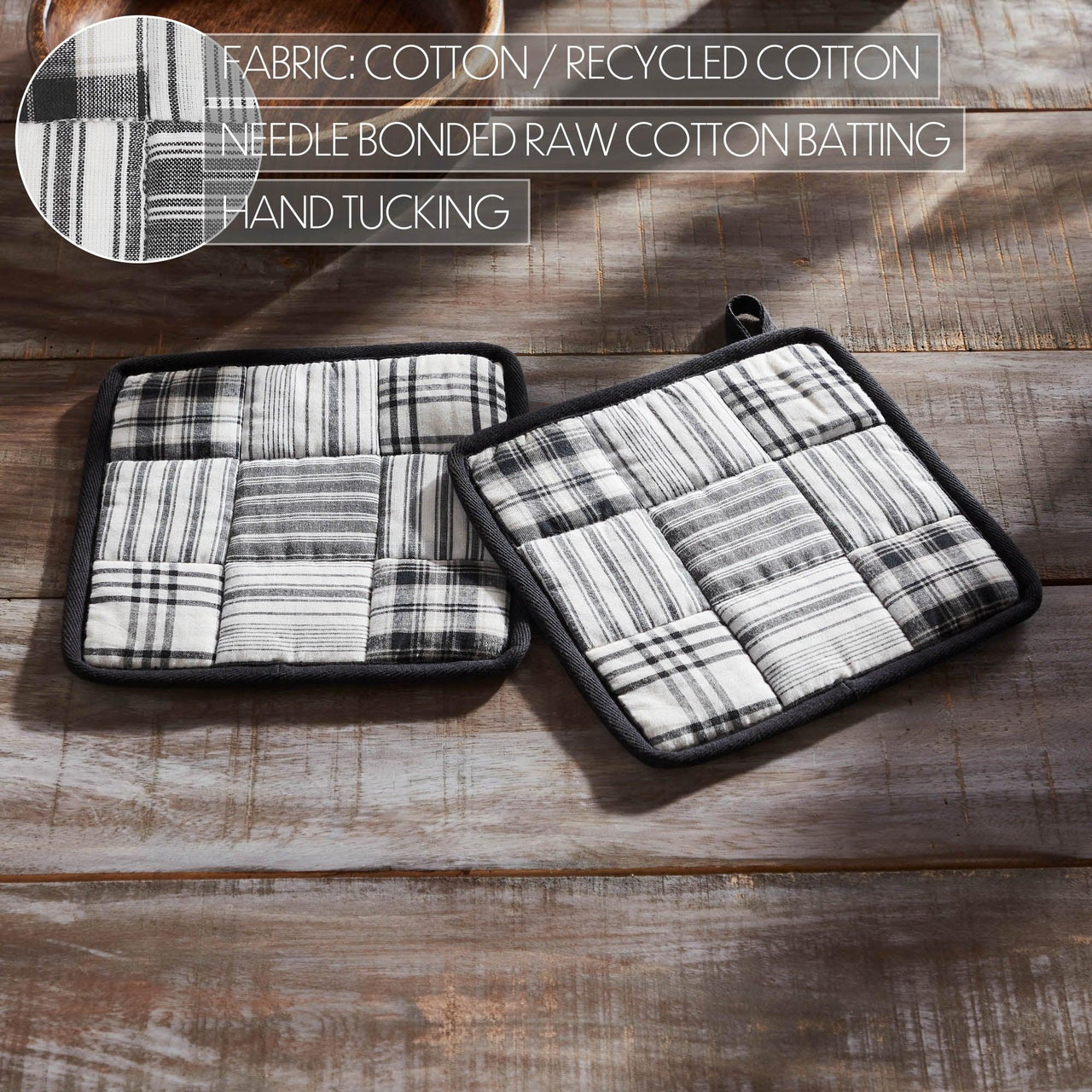 FABRIC: COTTON / RECYCLED COTTON
NEEDLE BONDED RAW COTTON BATTING
HAND TUCKING