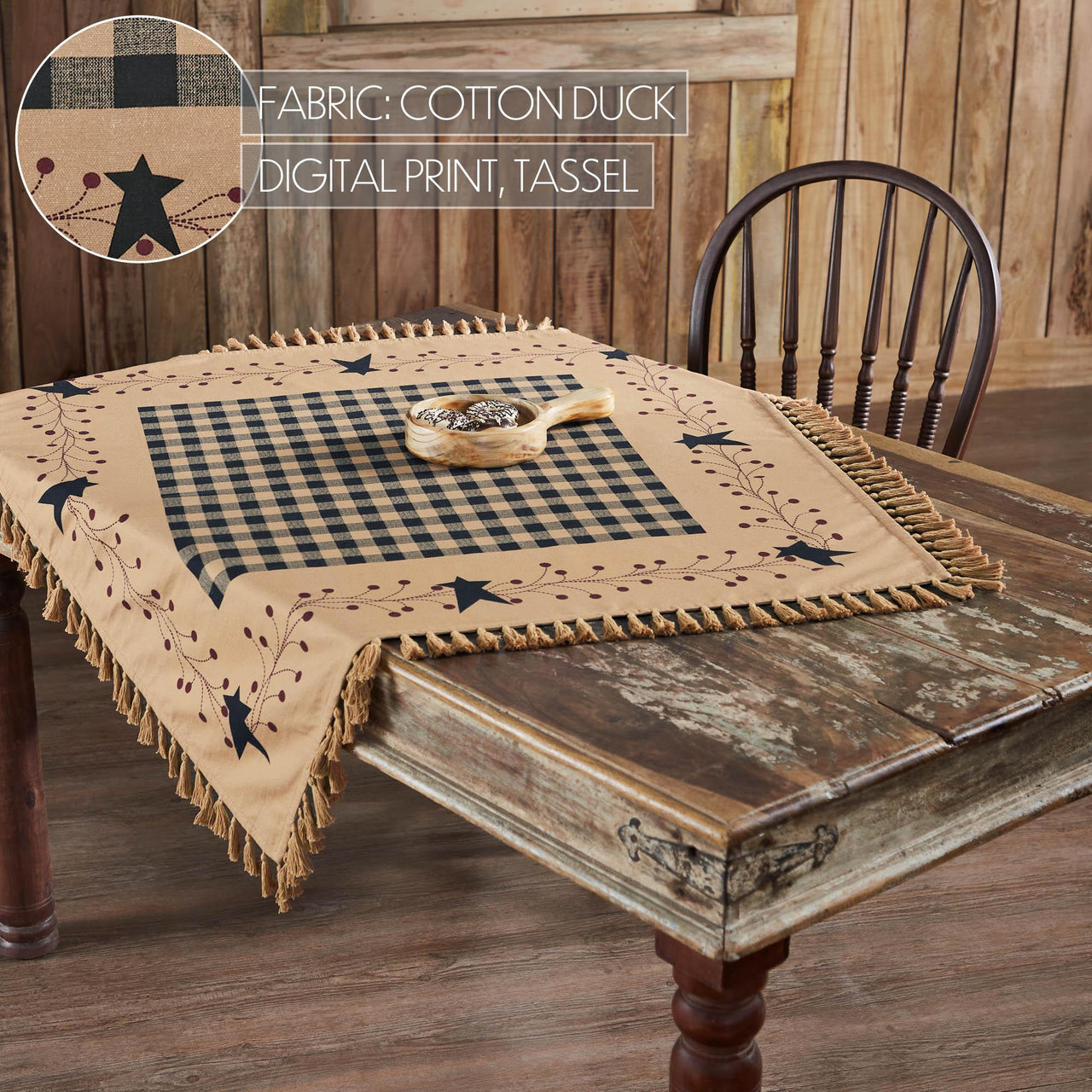 FABRIC: COTTON DUCK
DIGITAL PRINT, TASSEL