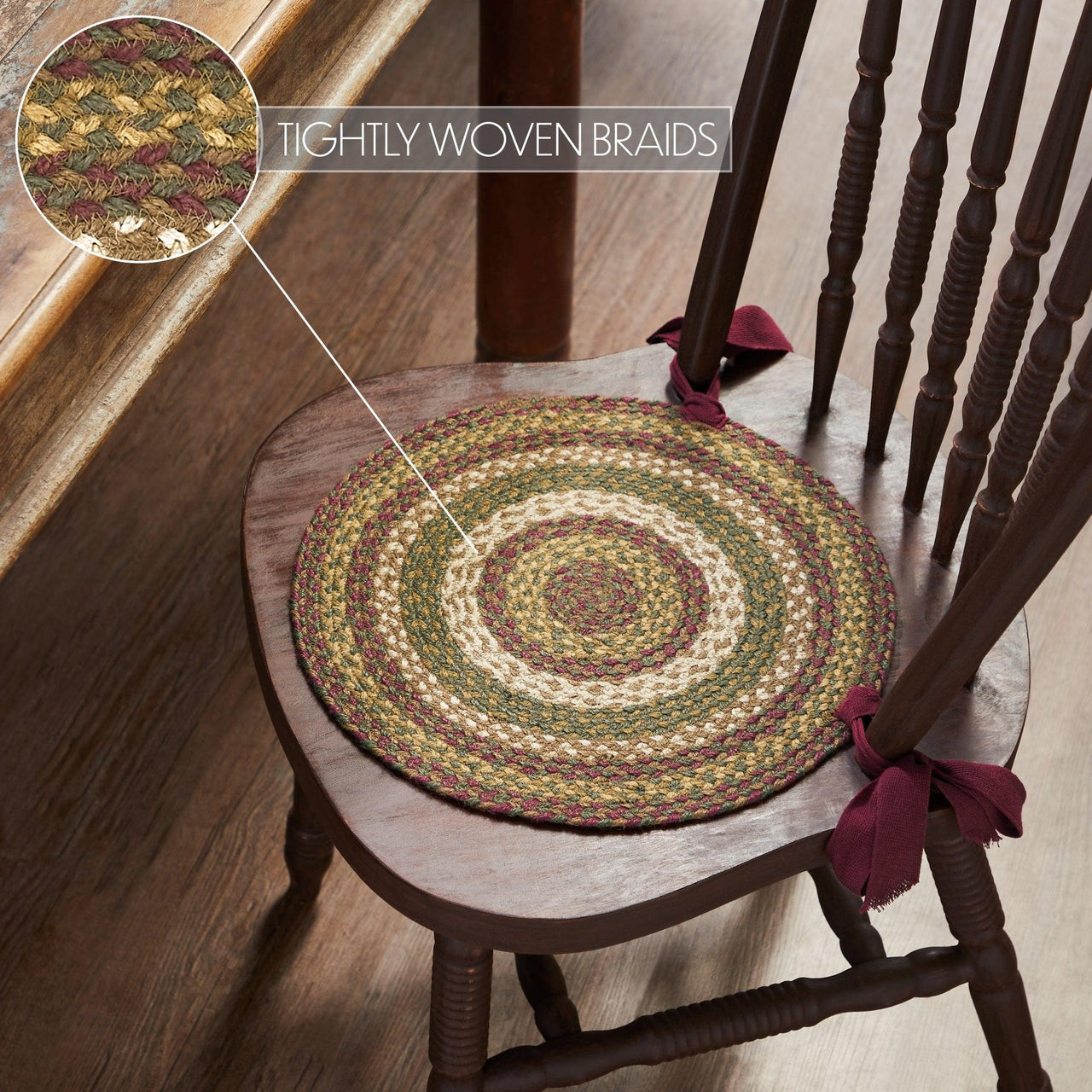 TIGHTLY WOVEN BRAIDS