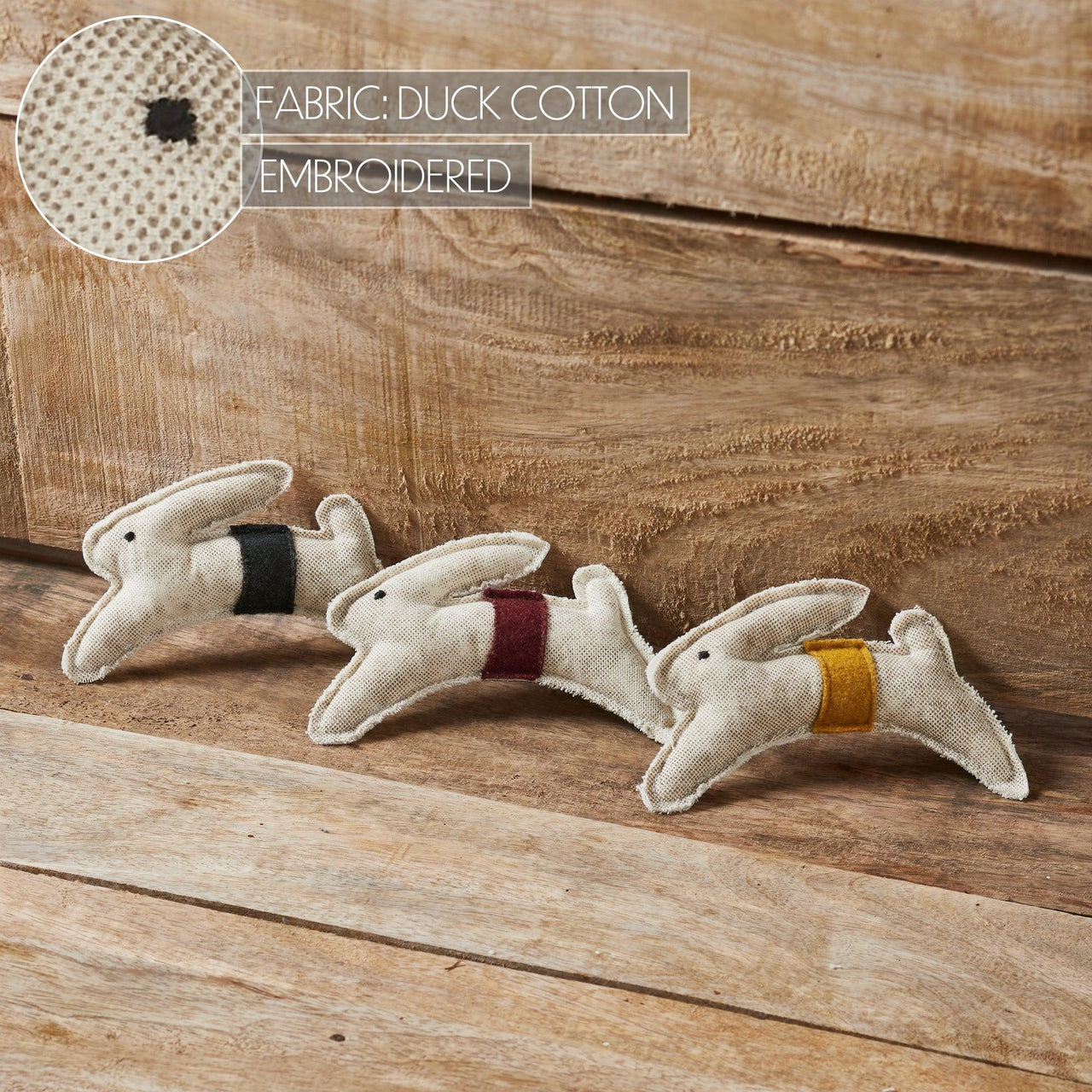 FABRIC: DUCK COTTON

EMBROIDERED