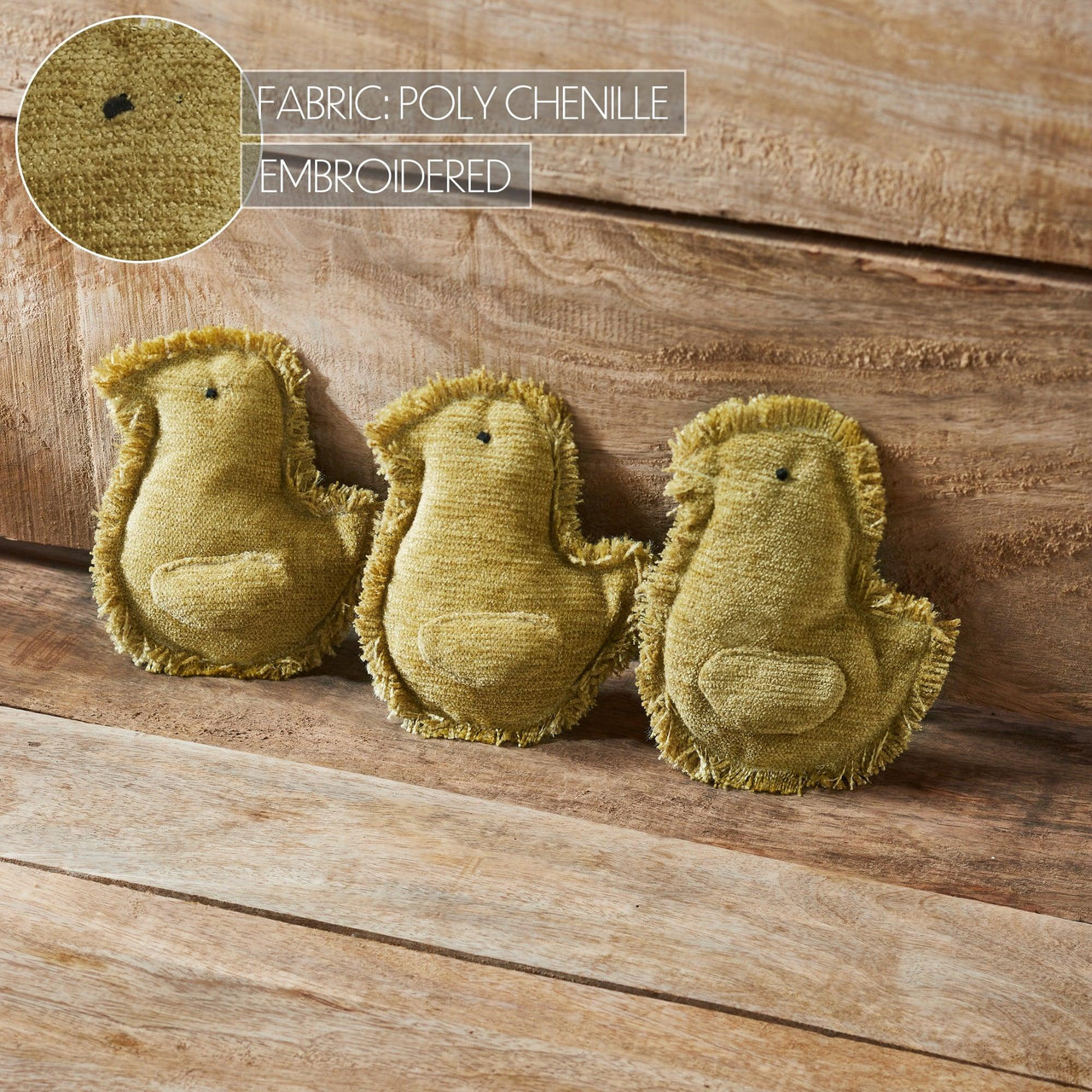 FABRIC: POLY CHENILLE

EMBROIDERED