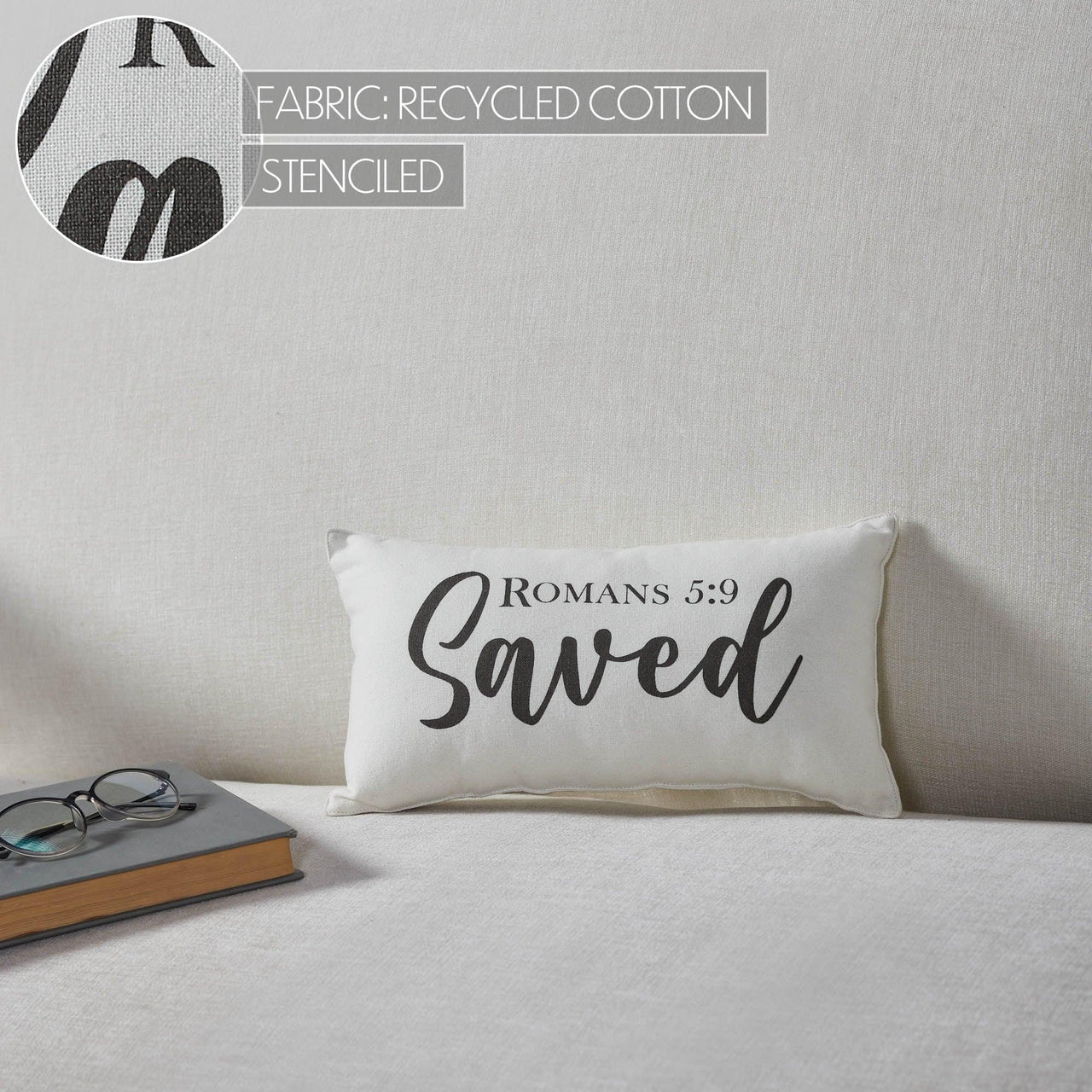 FABRIC: RECYCLED COTTON
STENCILED

ROMANS 5:9
Saved