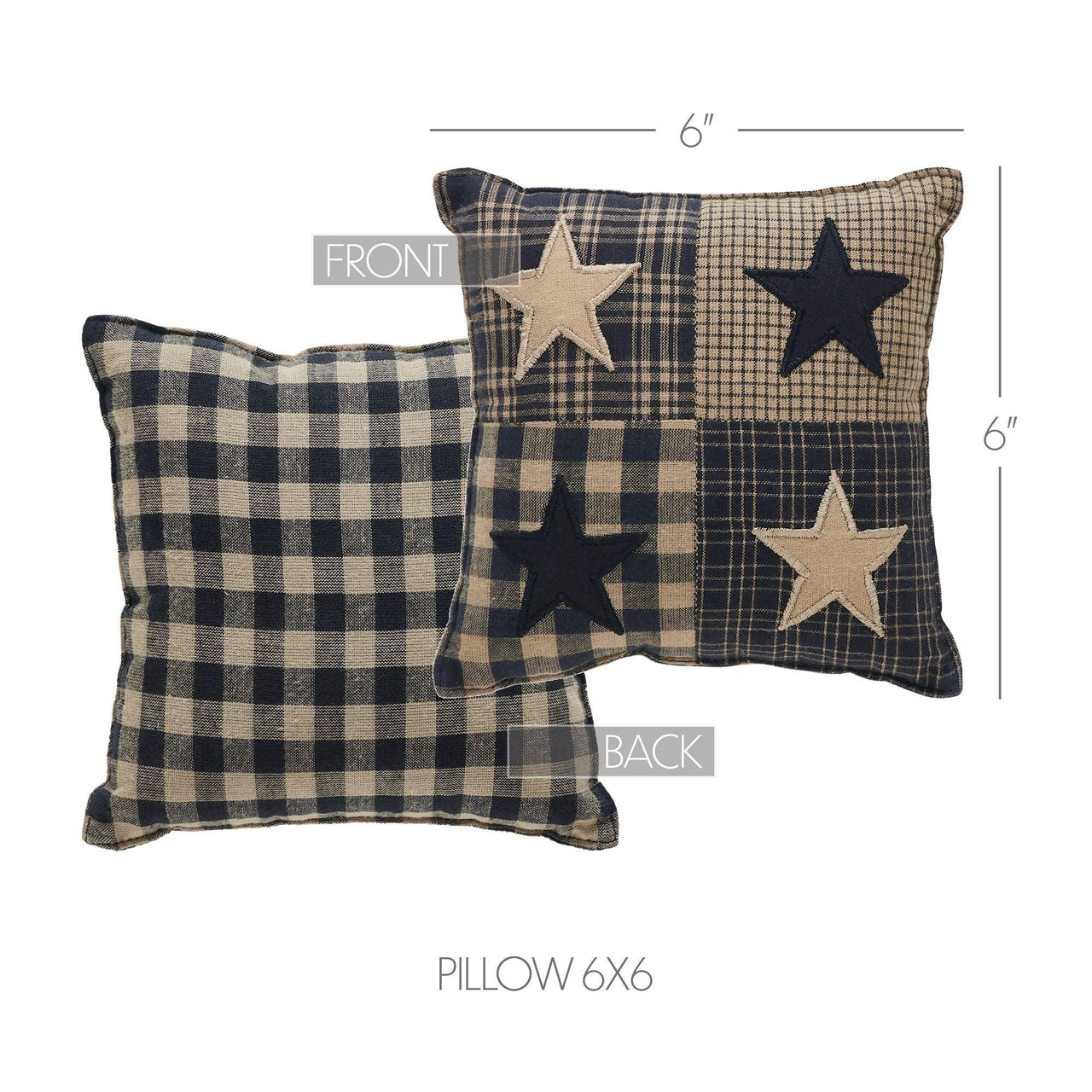 6"

FRONT

6"

BACK

PILLOW 6X6