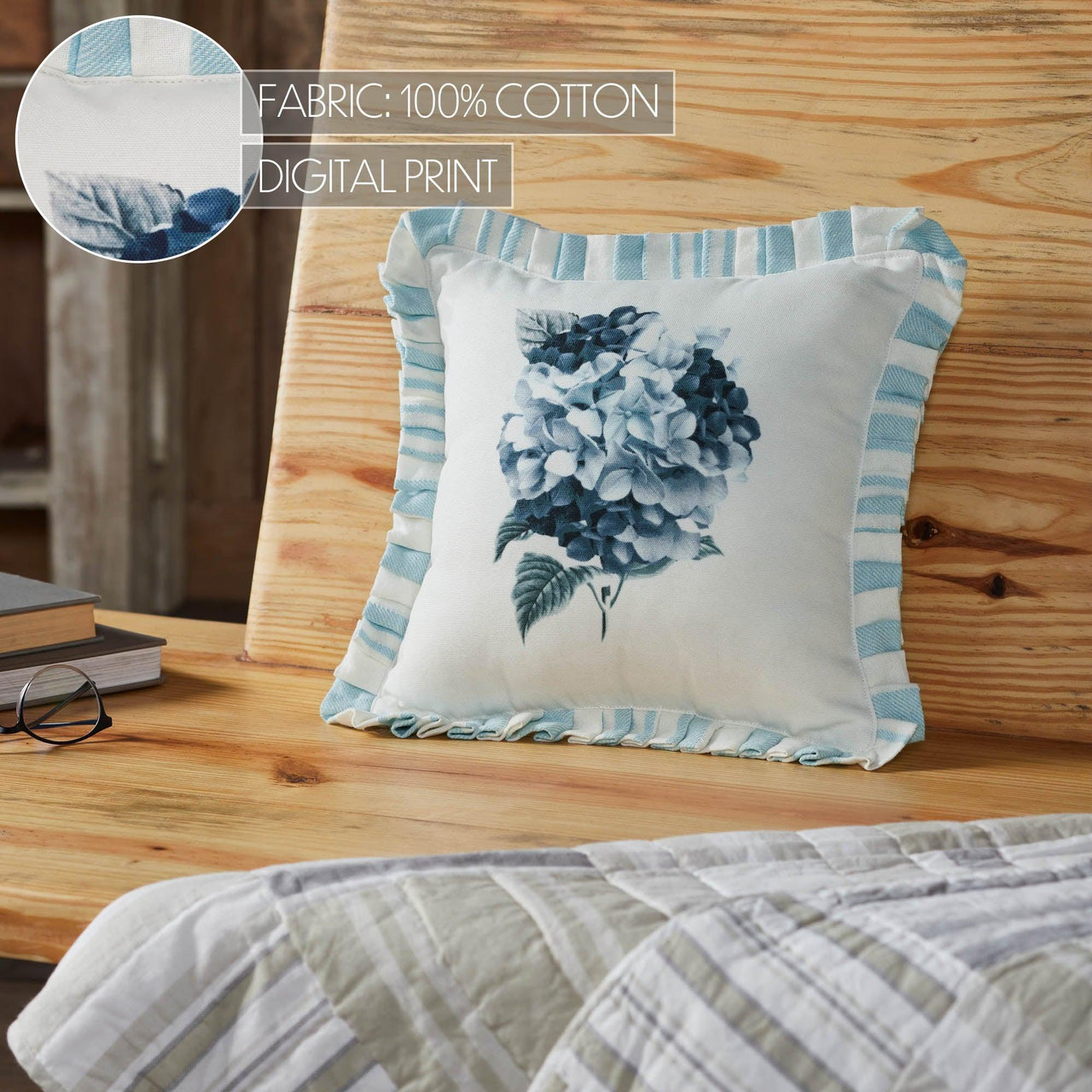 FABRIC: 100% COTTON
DIGITAL PRINT