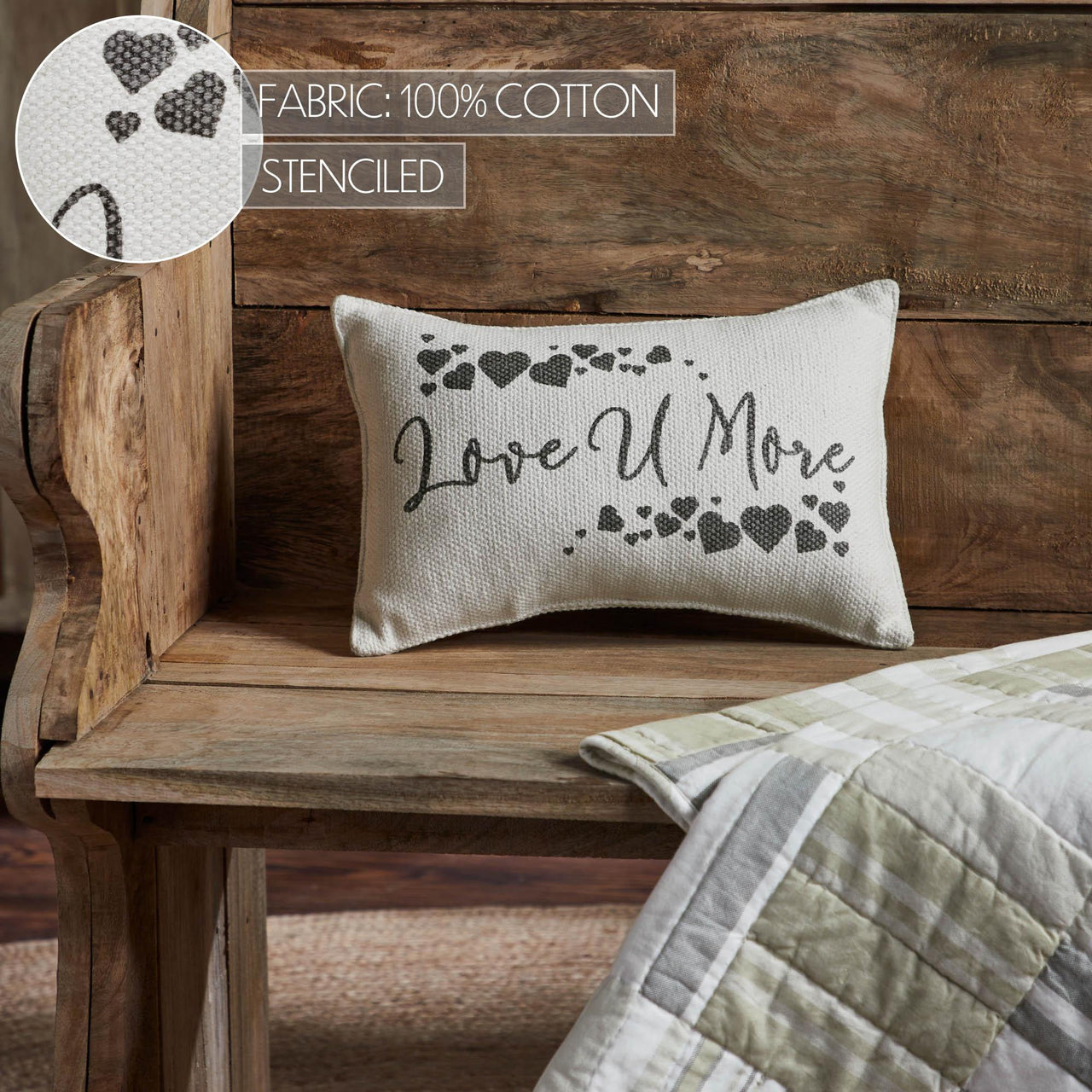 FABRIC: 100% COTTON

STENCILED

Love U More