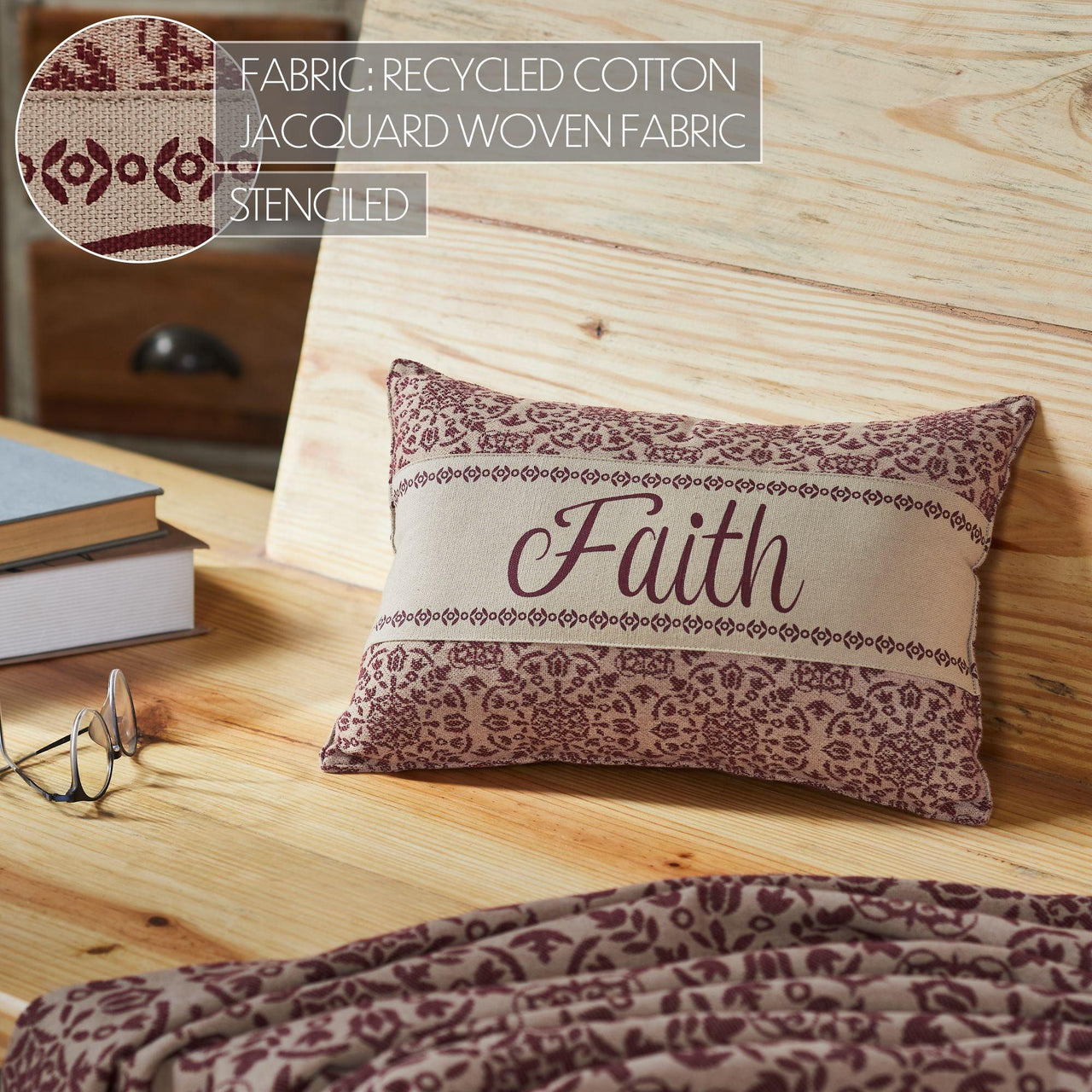 FABRIC: RECYCLED COTTON
JACQUARD WOVEN FABRIC

STENCILED

Faith