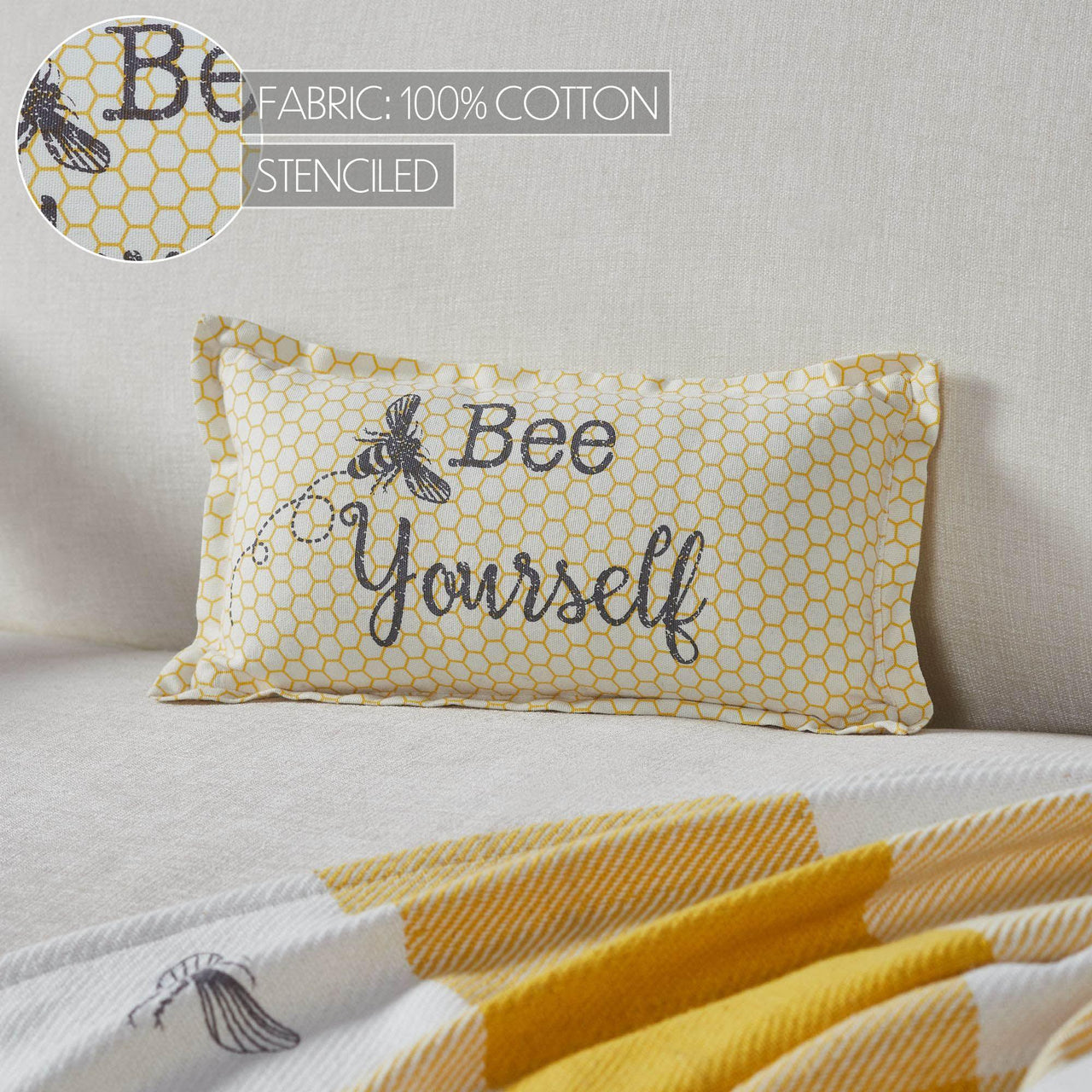 Be

FABRIC: 100% COTTON

STENCILED

Bee
Yourself