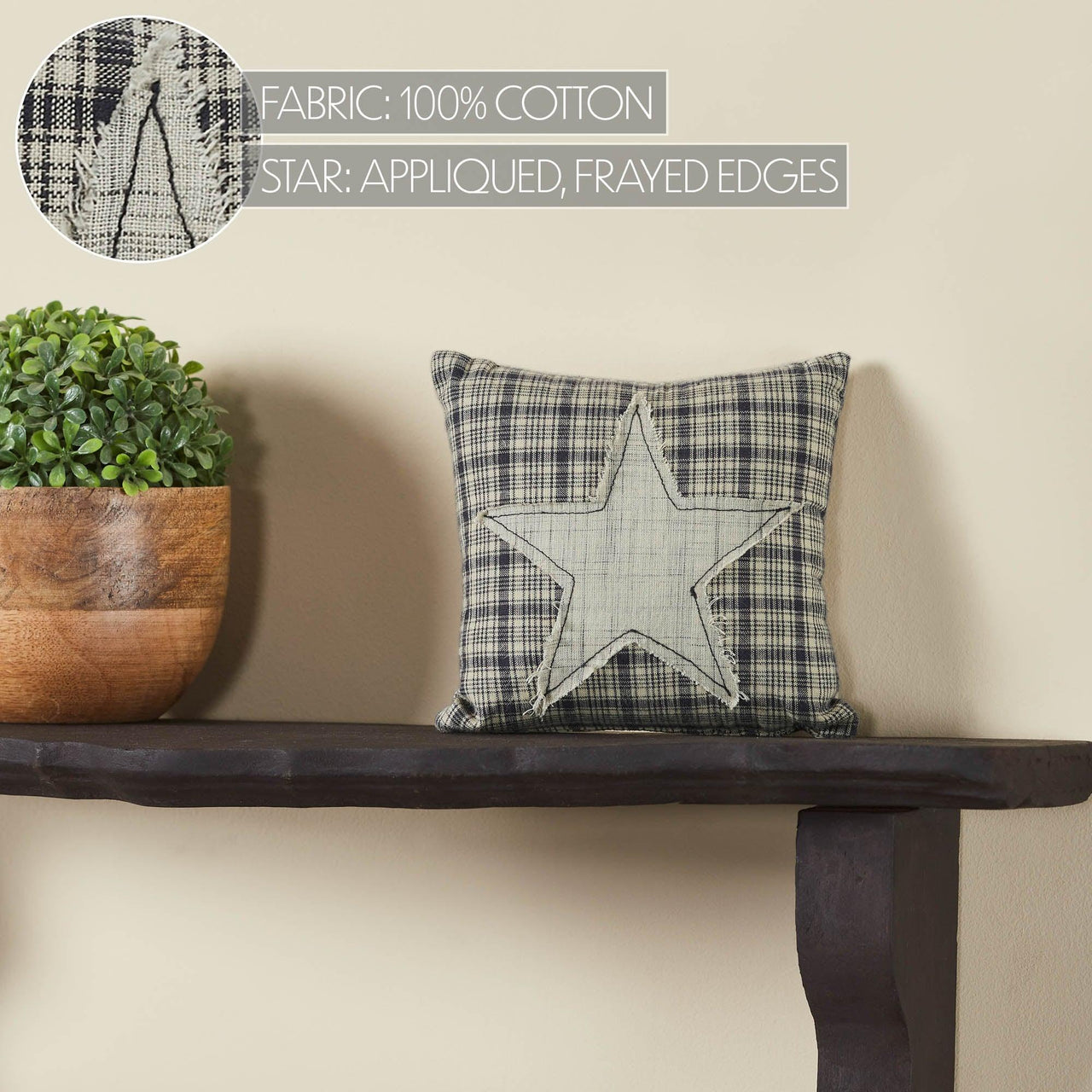 FABRIC: 100% COTTON

STAR: APPLIQUED, FRAYED EDGES