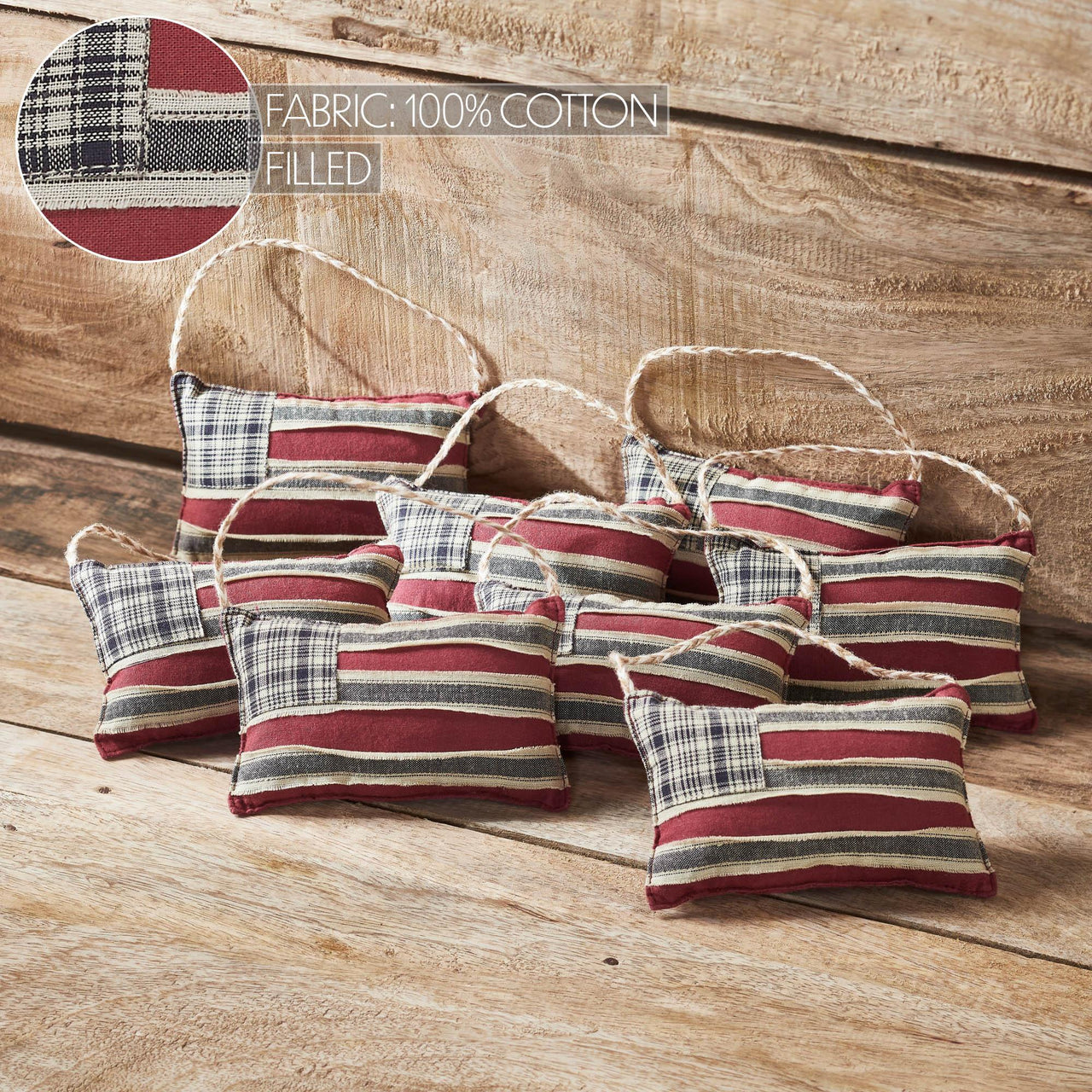 FABRIC: 100% COTTON
FILLED