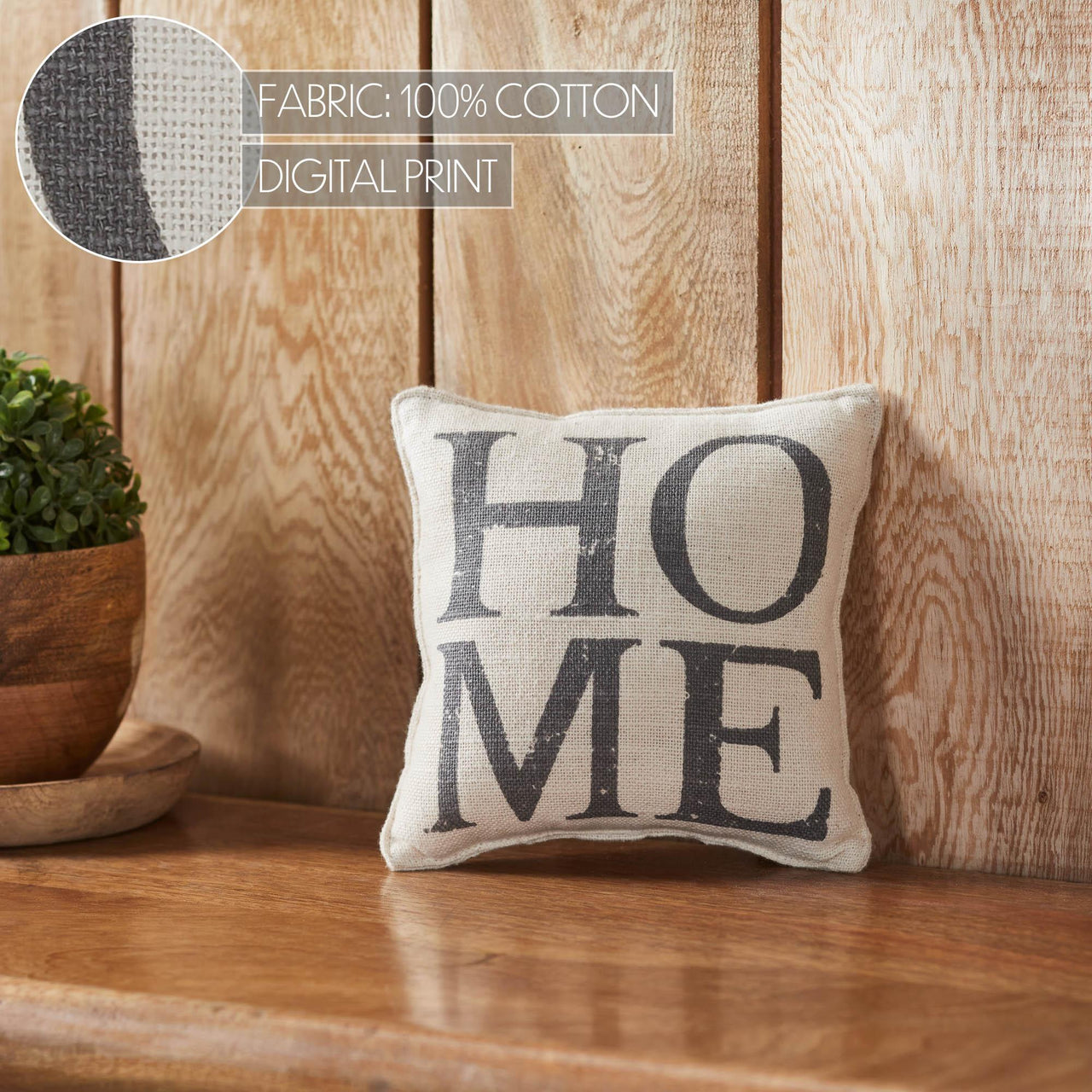 FABRIC: 100% COTTON

DIGITAL PRINT

HO
ME