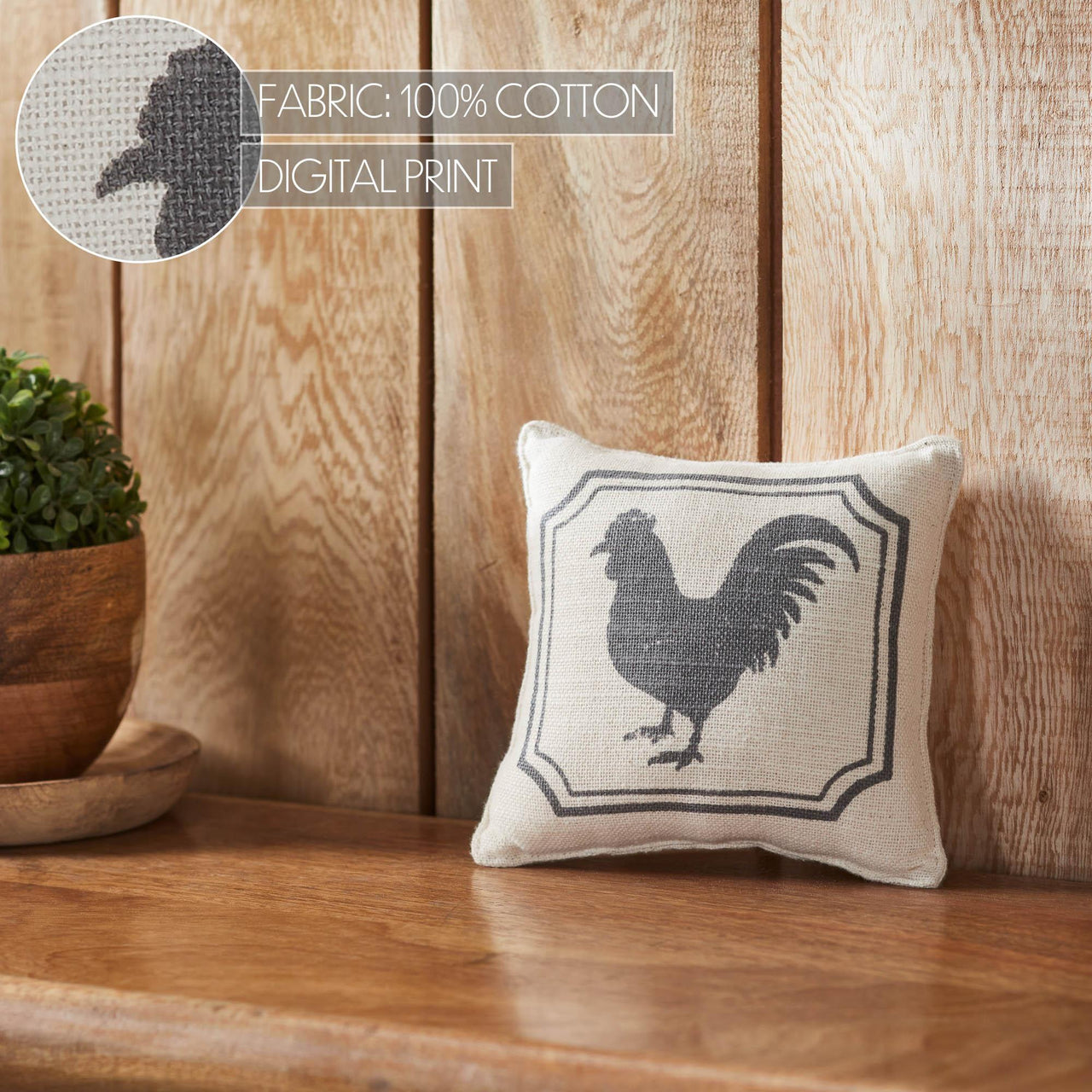 FABRIC: 100% COTTON
DIGITAL PRINT