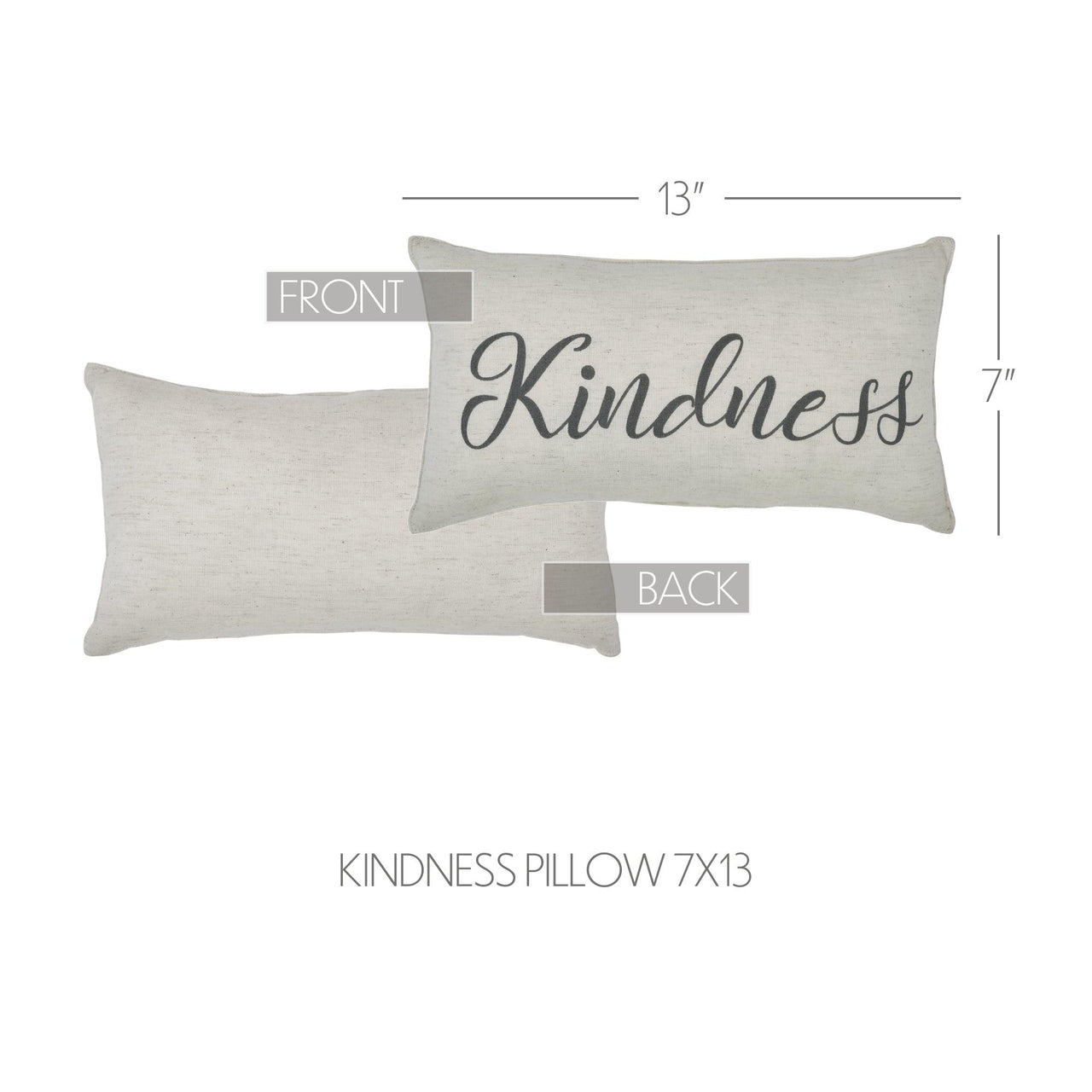 13″

FRONT

Kindness

7″

BACK

KINDNESS PILLOW 7X13